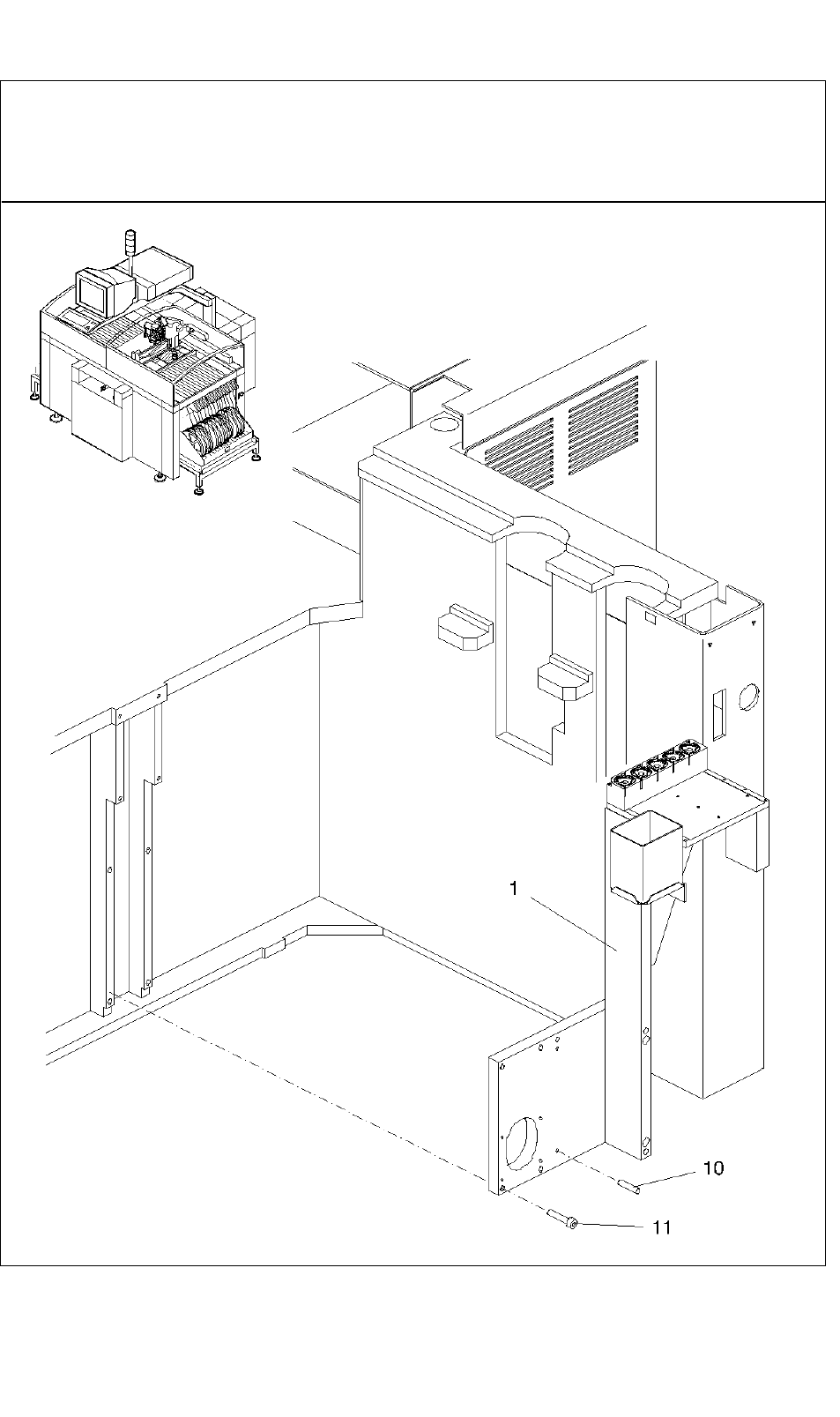 1

10

11