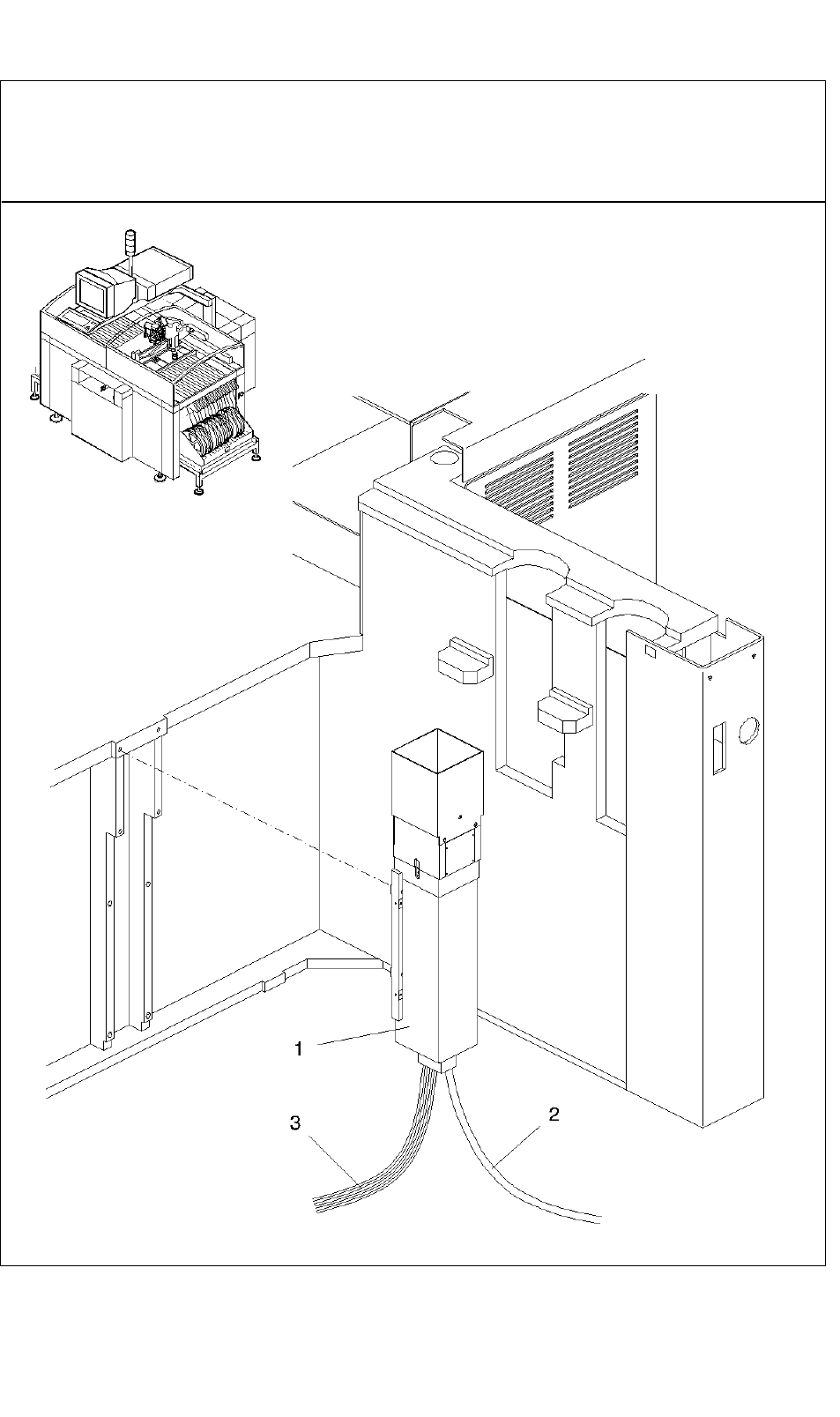 1
3
2