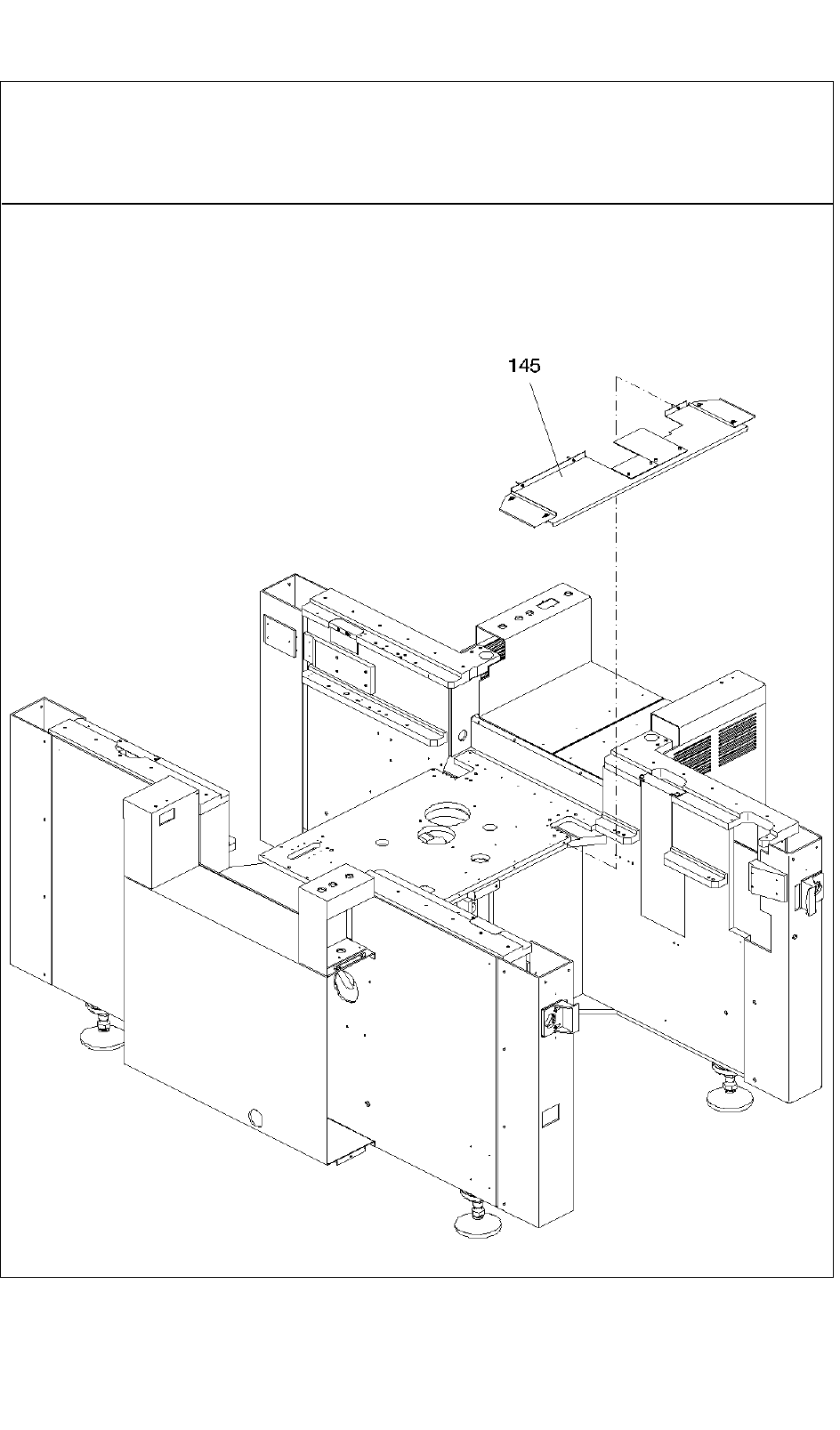 145