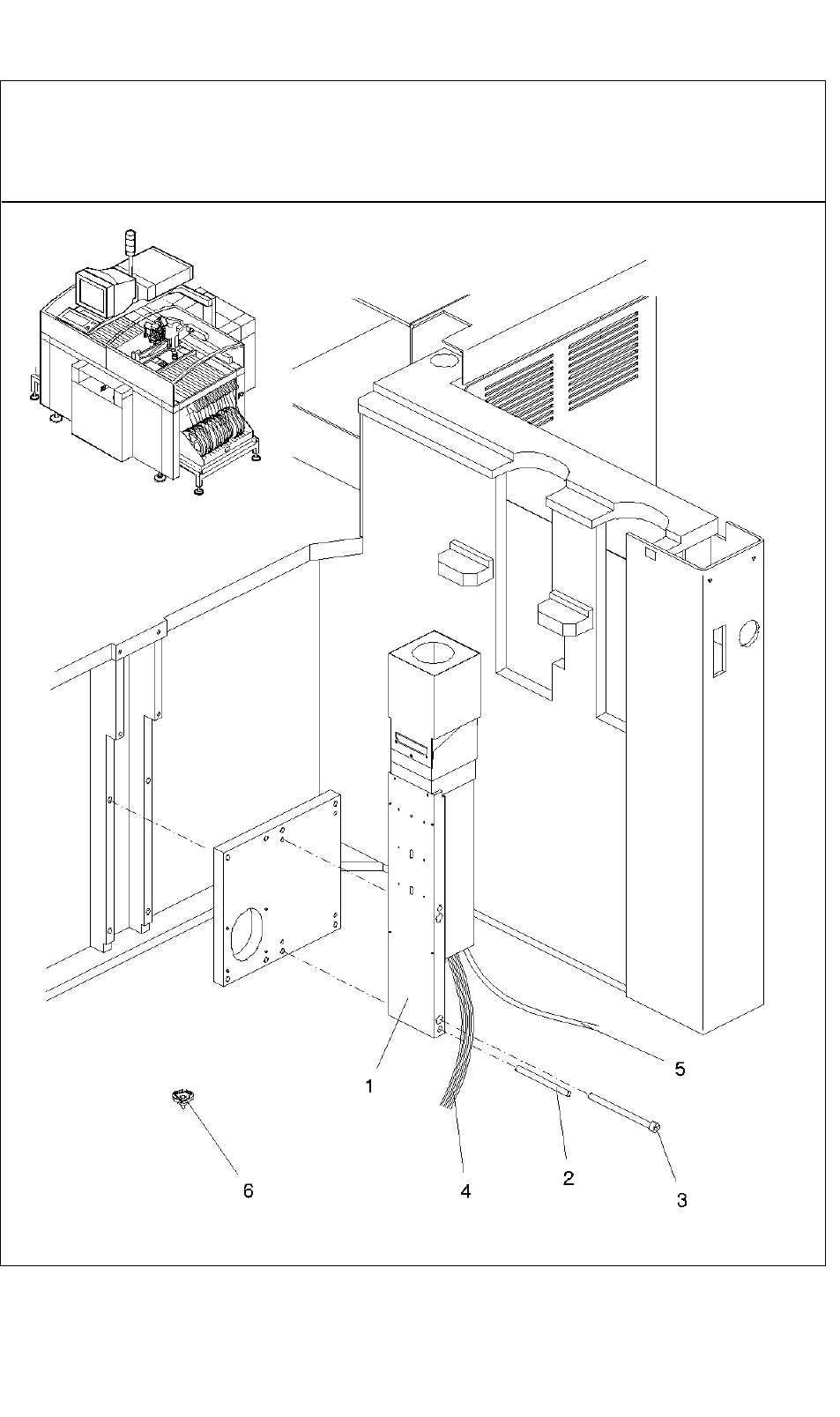 5
1
6
4
2
3