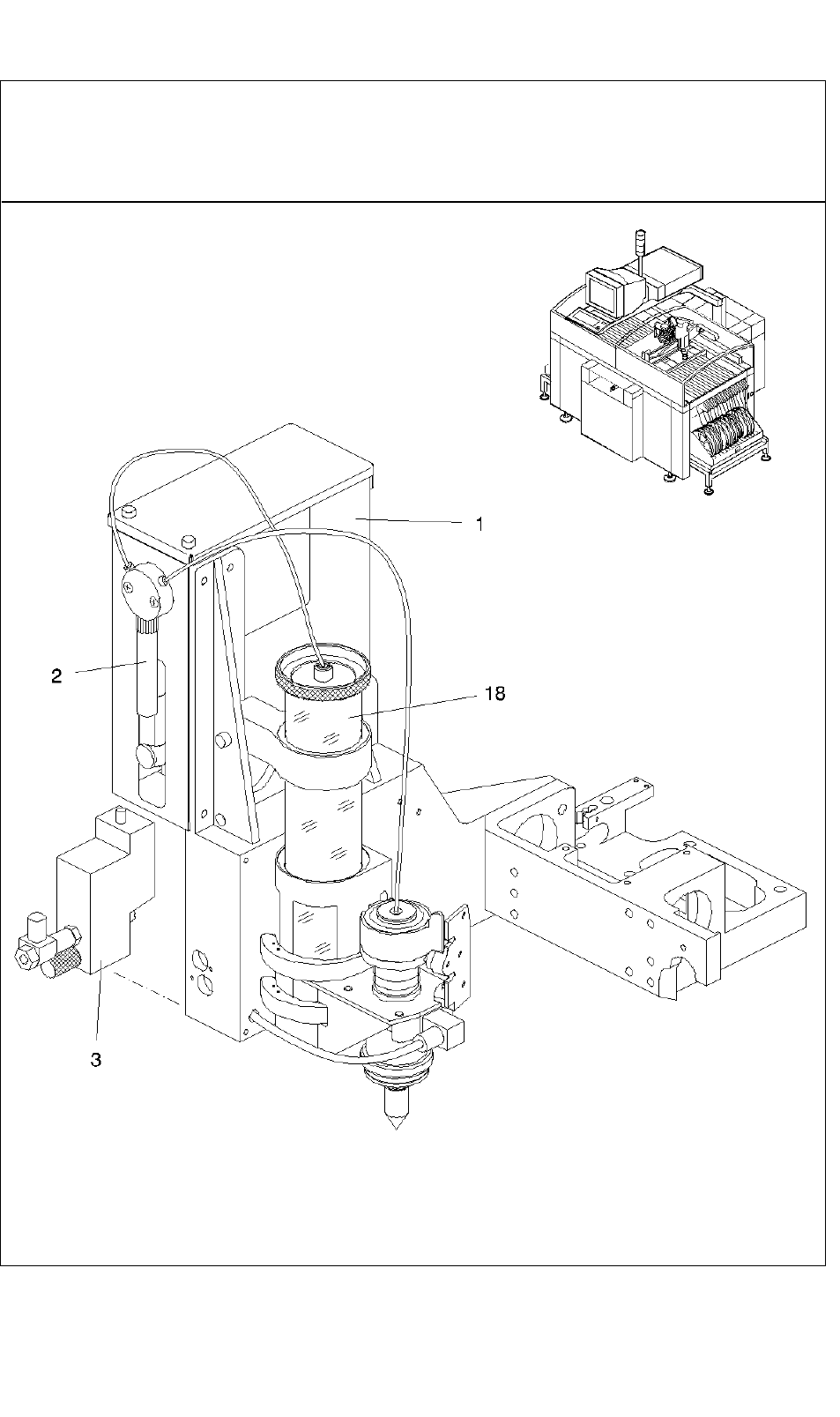 1

2

18

3