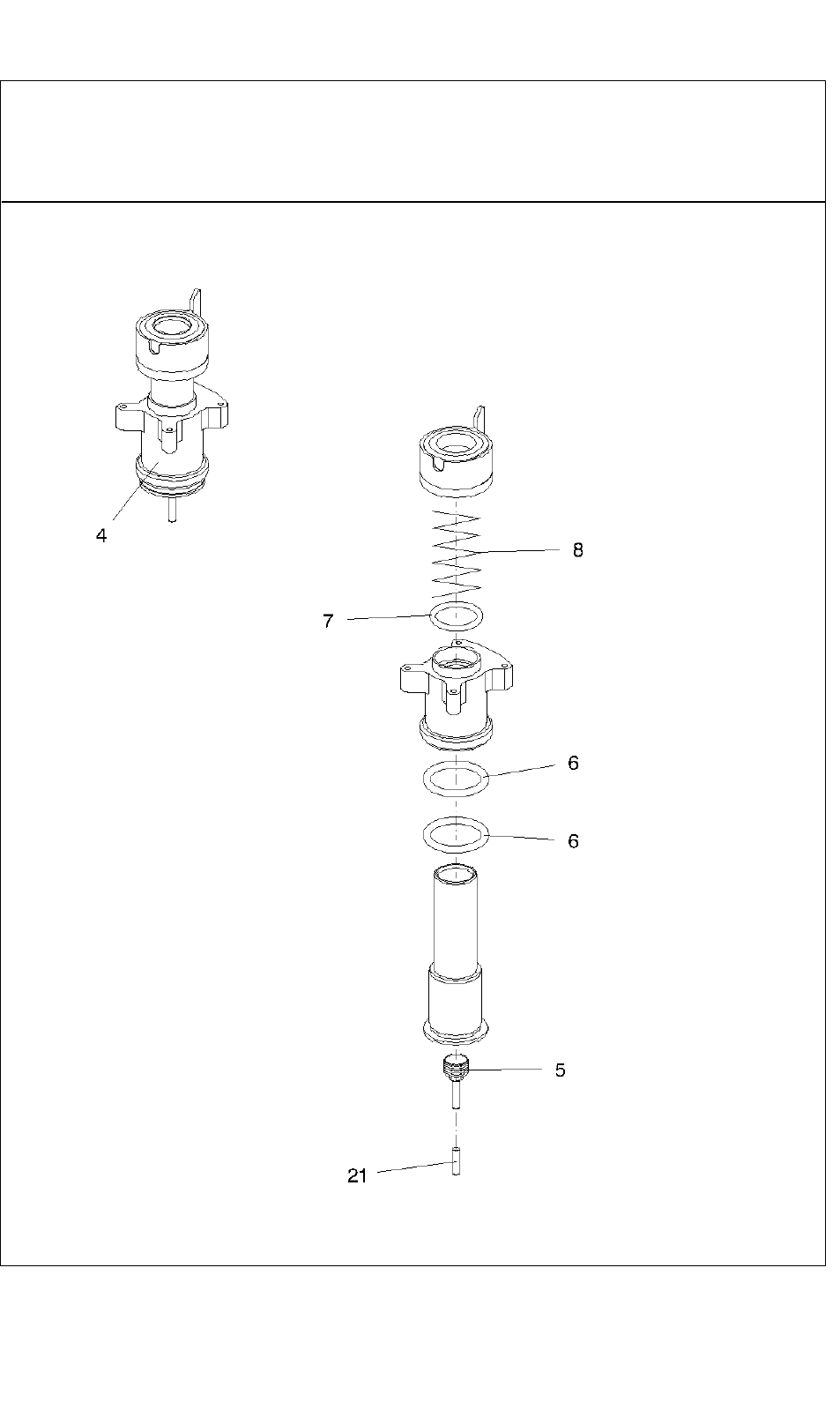 4

8

7

6

6

5

21