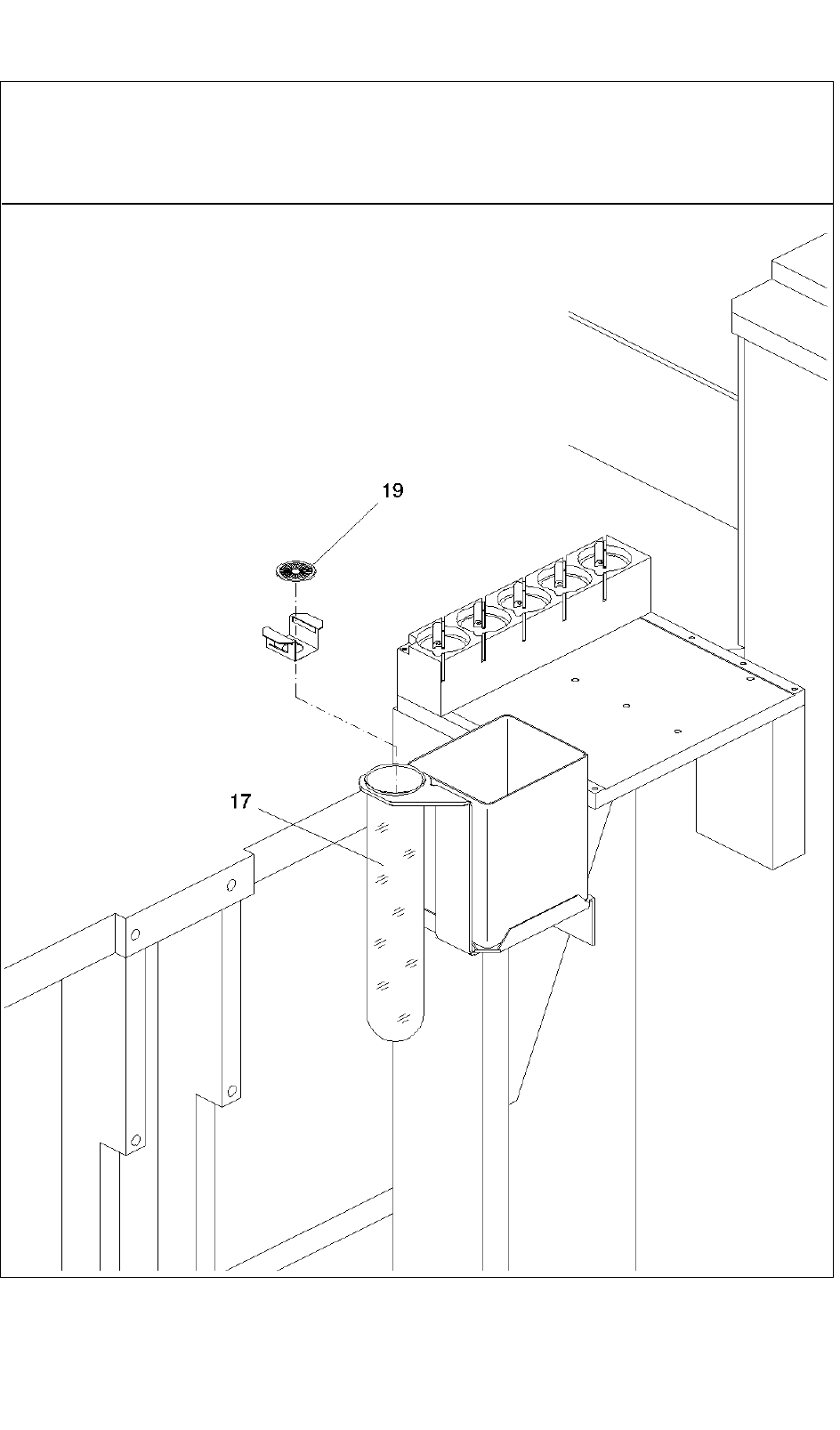 19

17