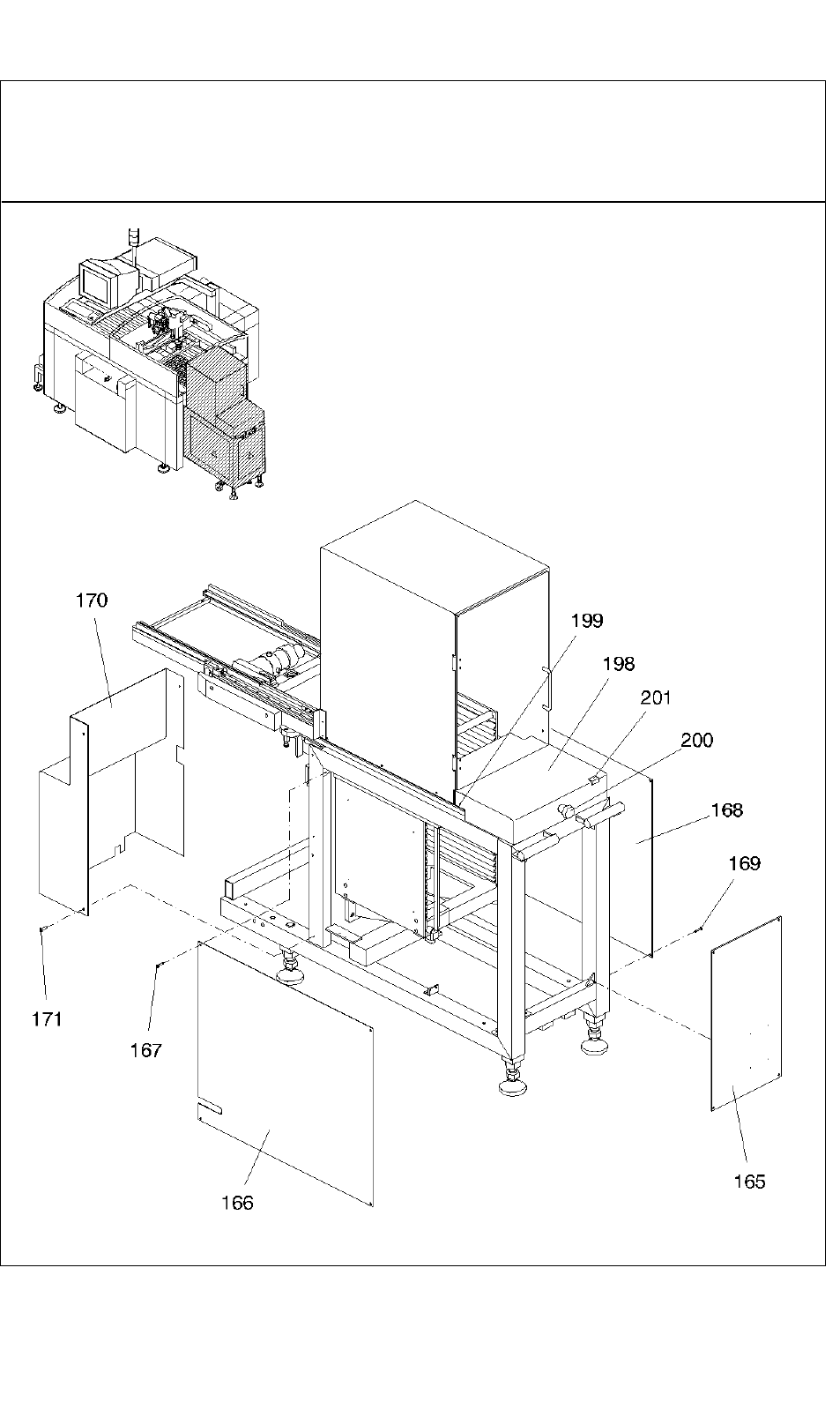 170
199
198
201
200
168
169
171
167
166
165