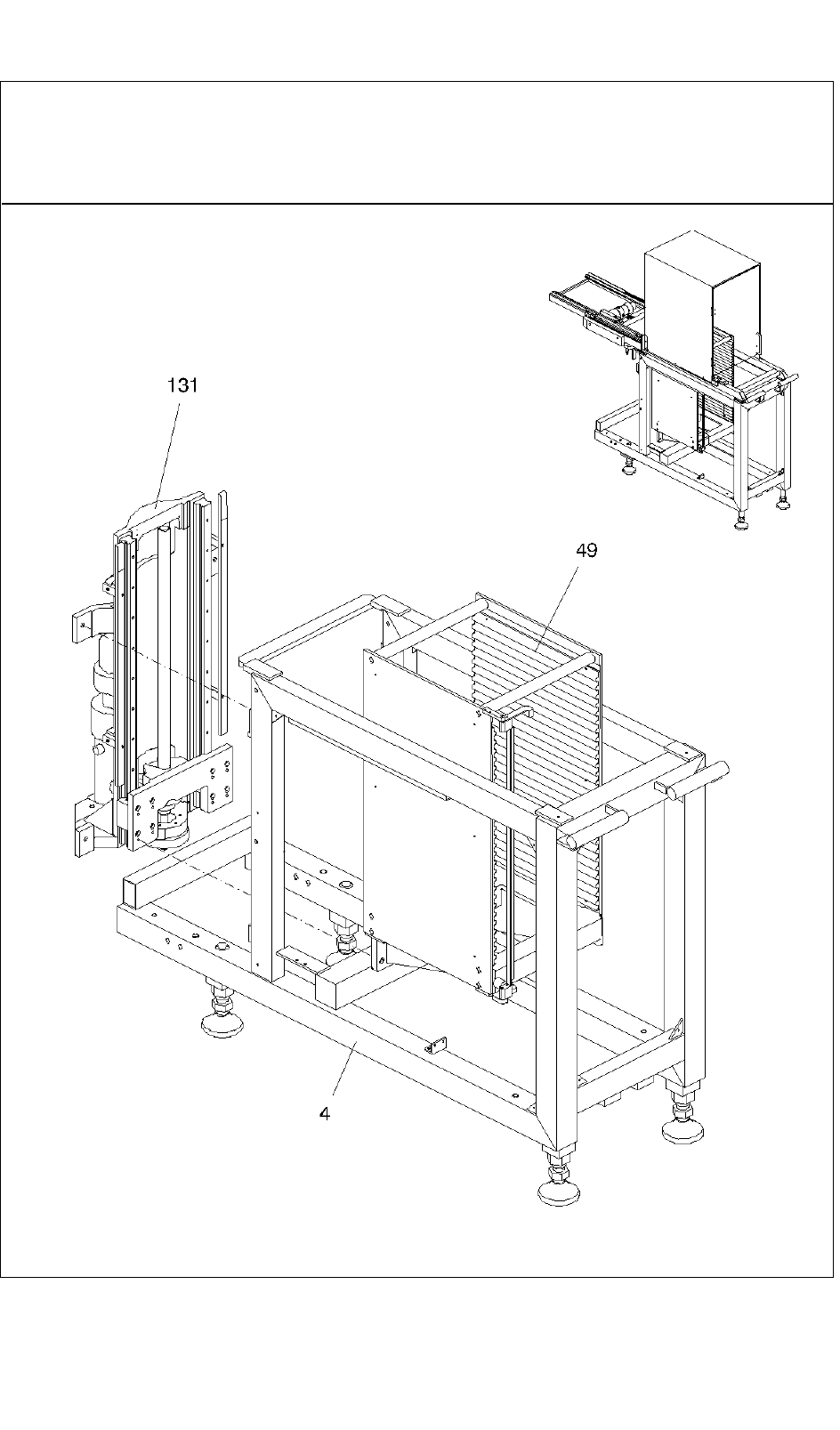 131

49

4