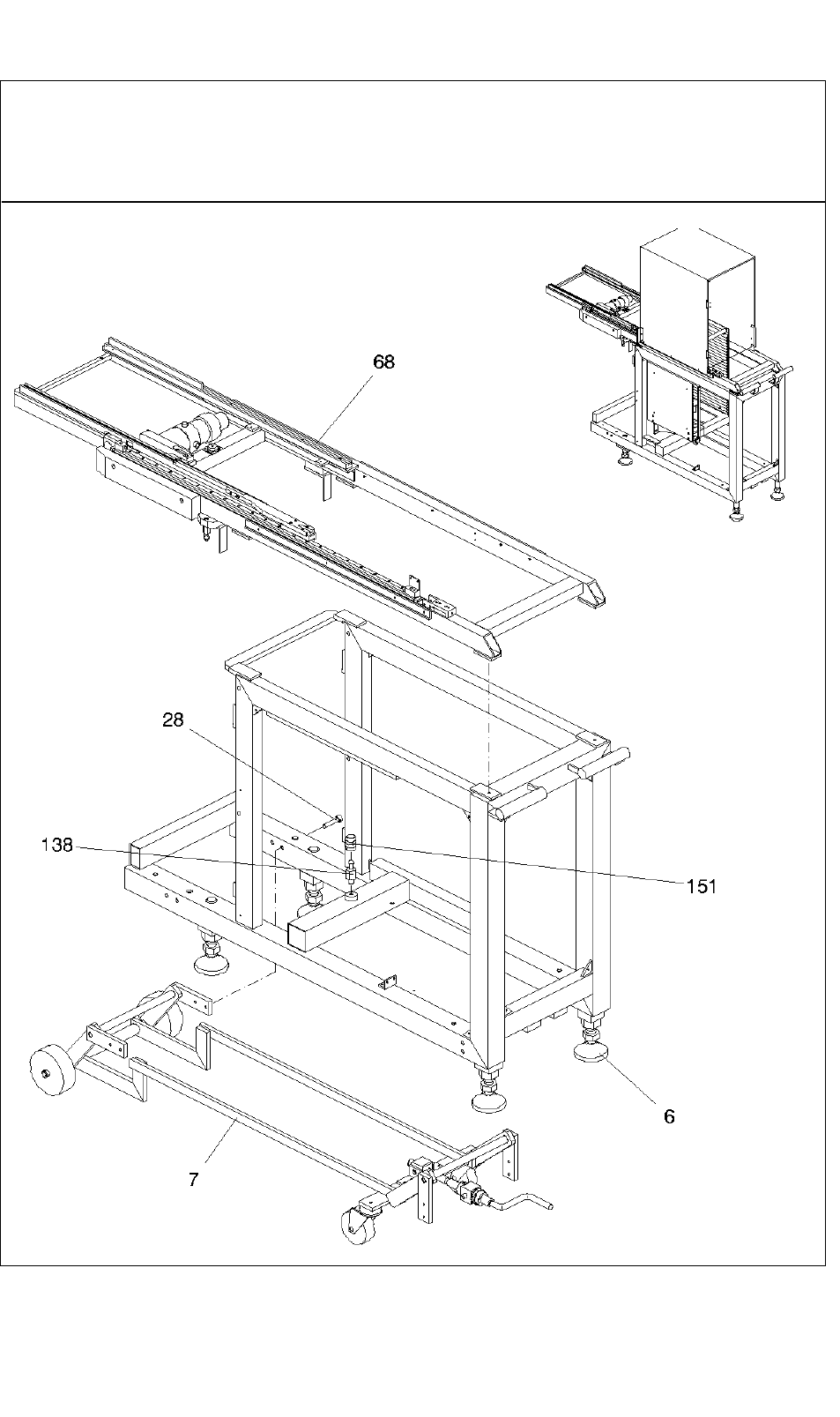 68

28

138

151

6

7