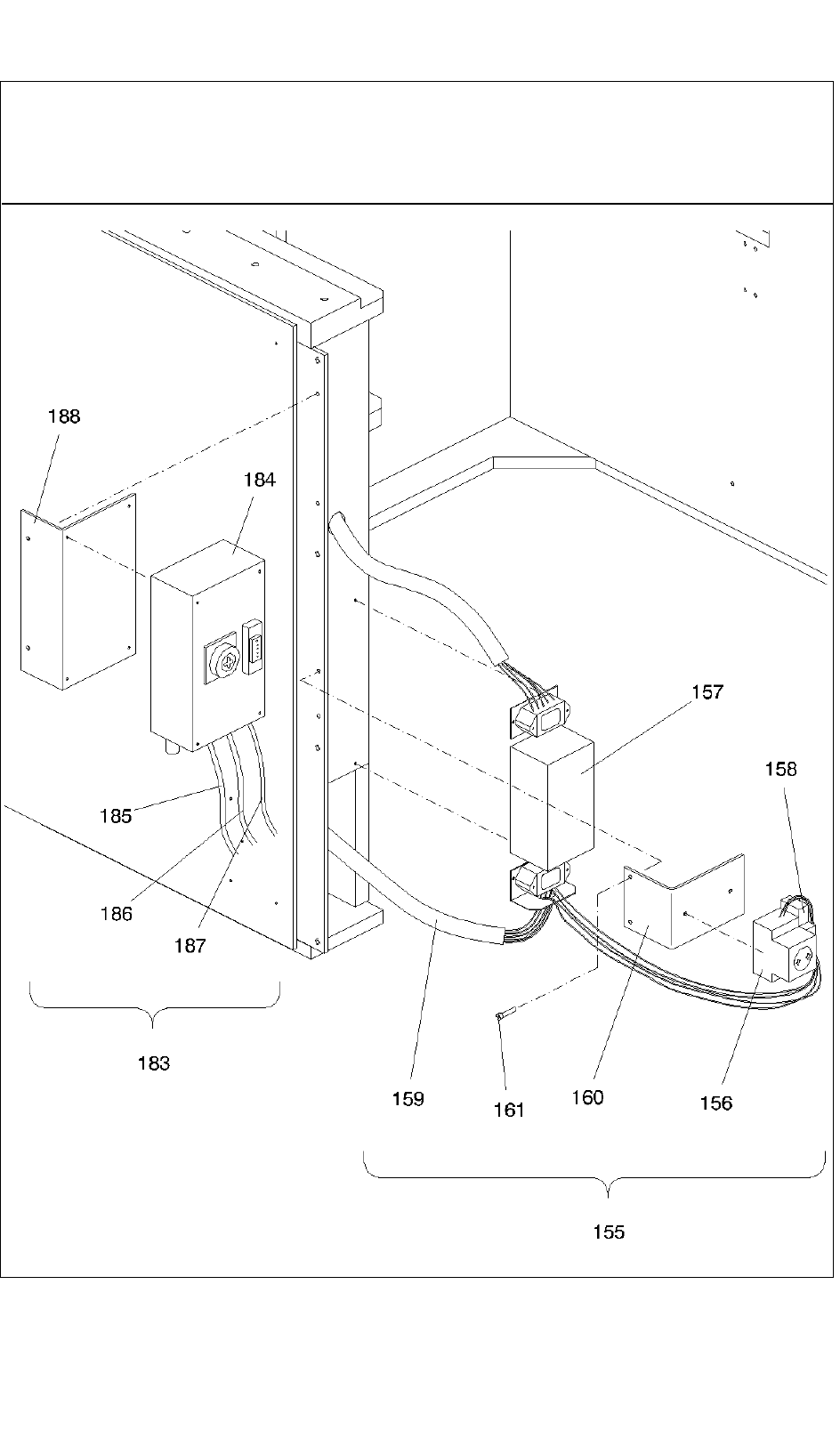 188

184

157

158

185

186

187

183

159

161

160

156

155