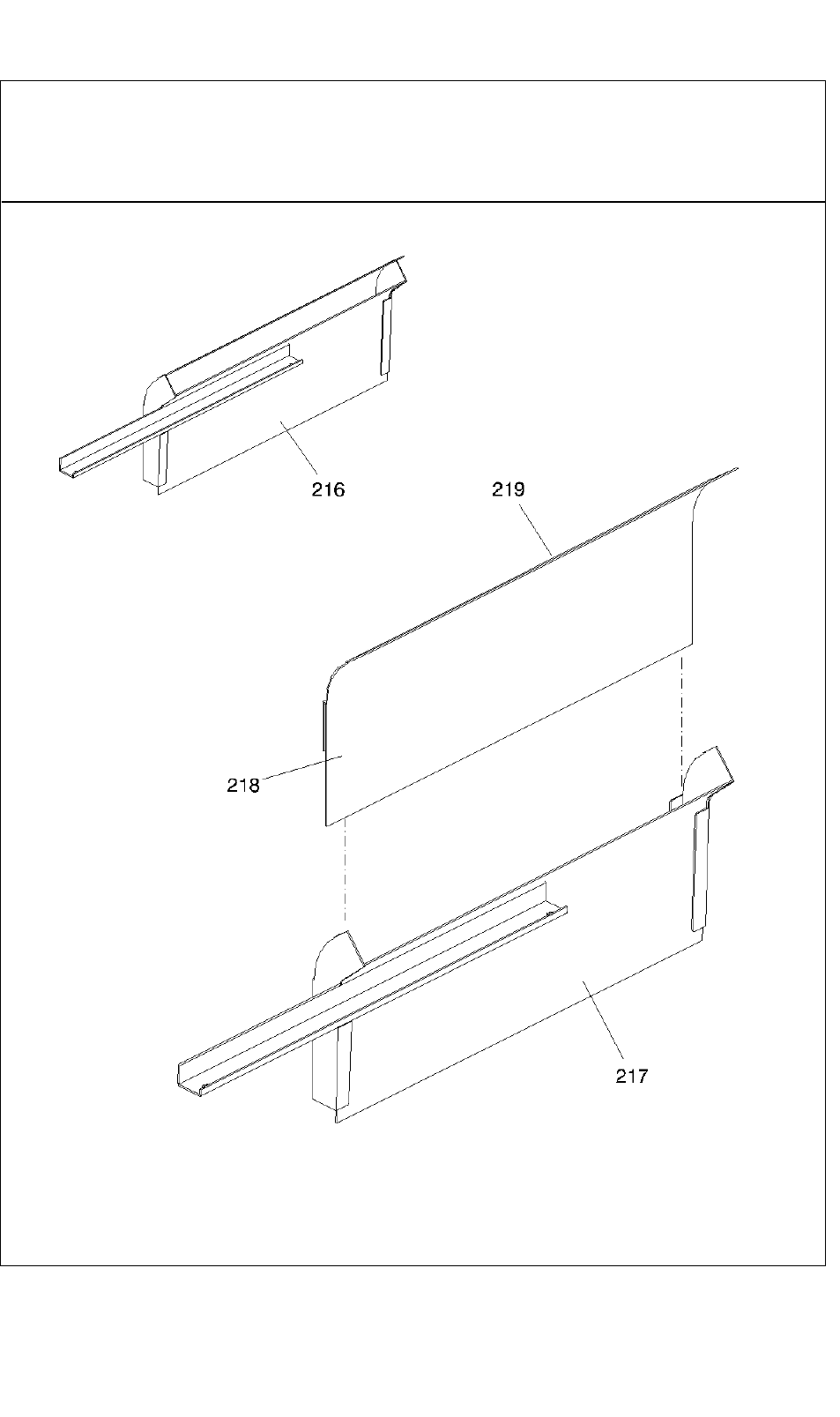 216

219

218

217