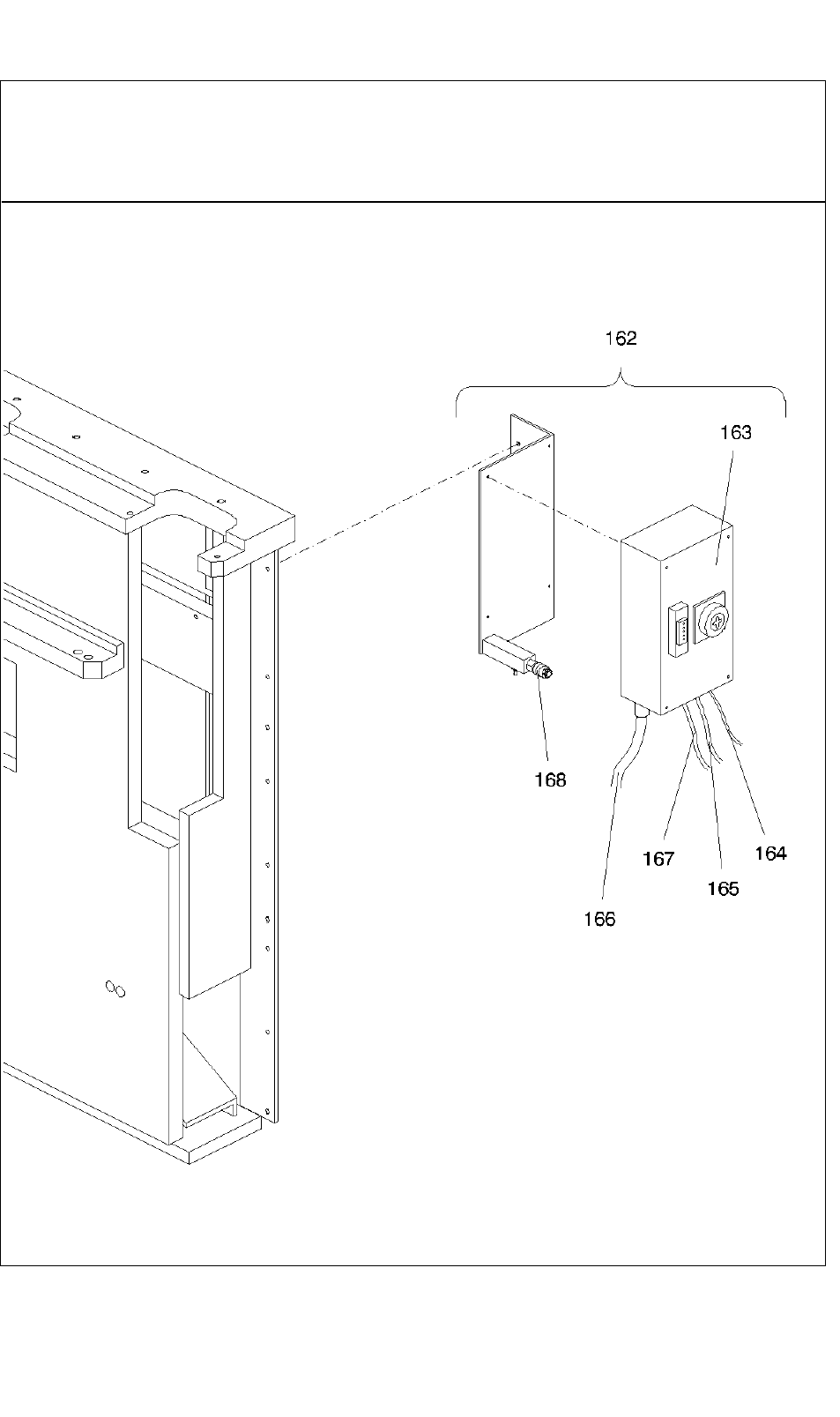 162

163

168

167

164

165

166