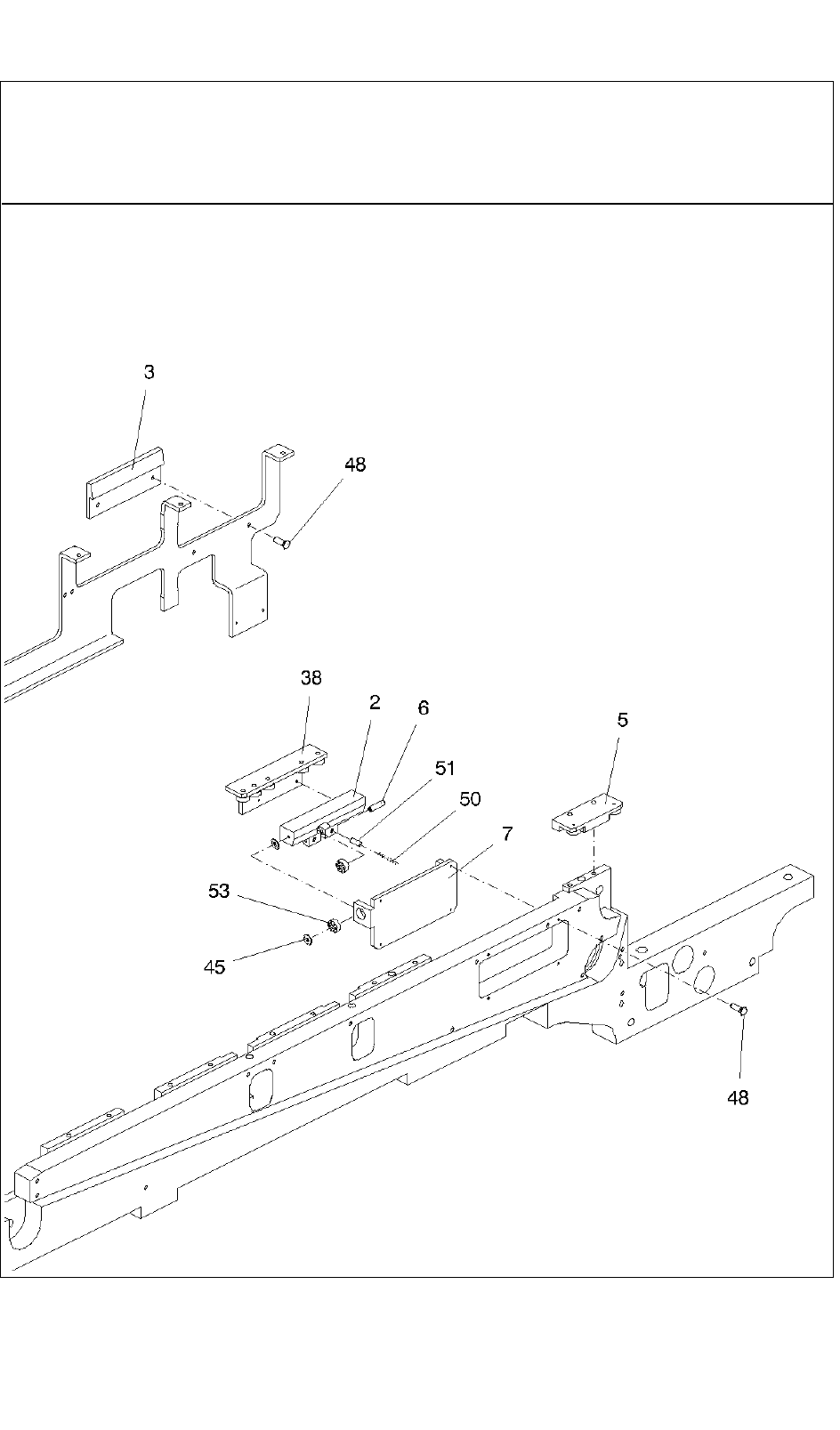 3
48
38
2
6
5
51
50
7
53
45
48