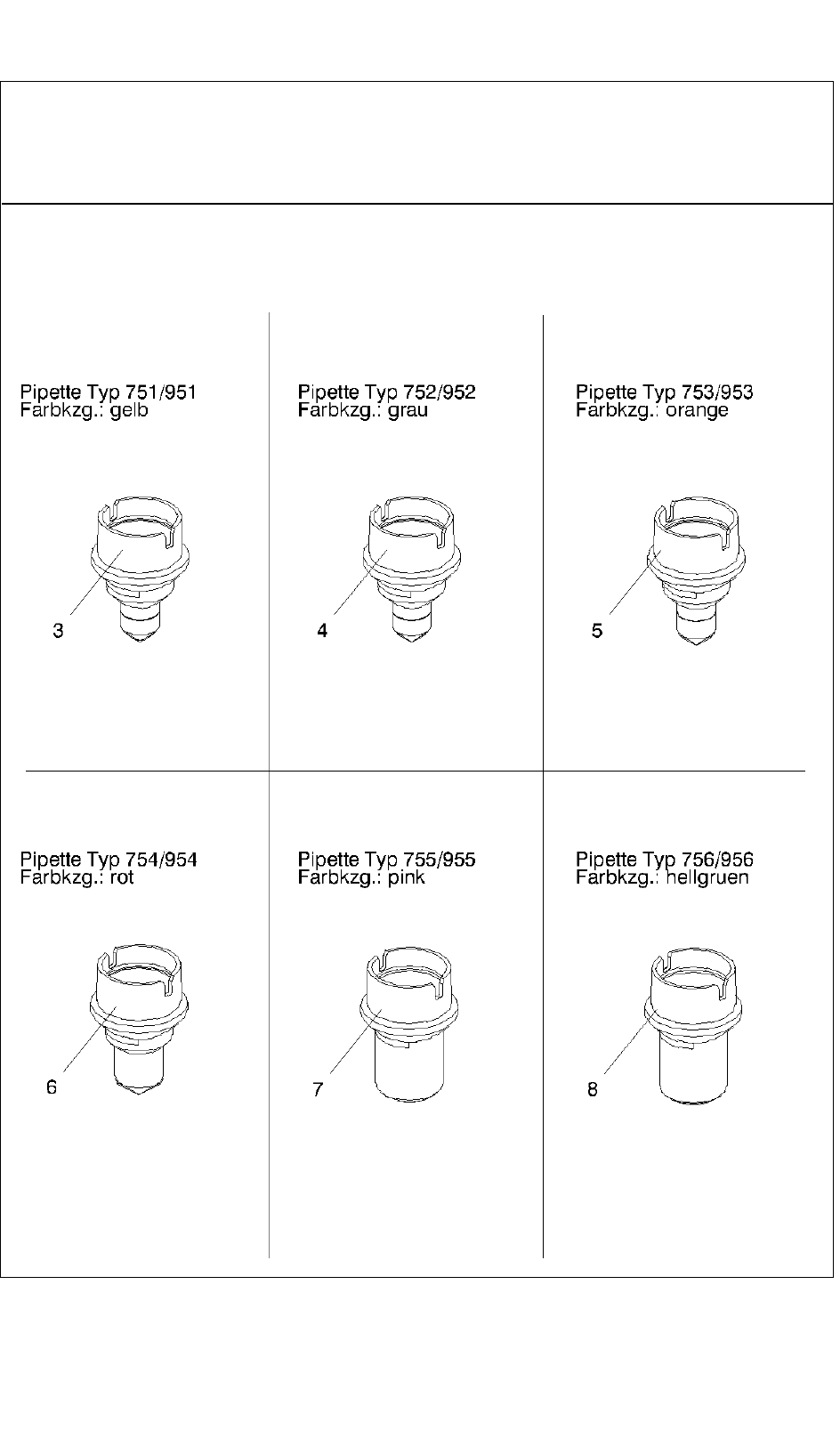 Pipette Typ 751/951
Farbkzg.: gelb

3

Pipette Typ 752/952
Farbkzg.: grau

4

Pipette Typ 753/953
Farbkzg.: orange

5

Pipette Typ 754/954
Farbkzg.: rot

6

Pipette Typ 755/955
Farbkzg.: pink

7

Pipette Typ 756/956
Farbkzg.: hellgruen

8