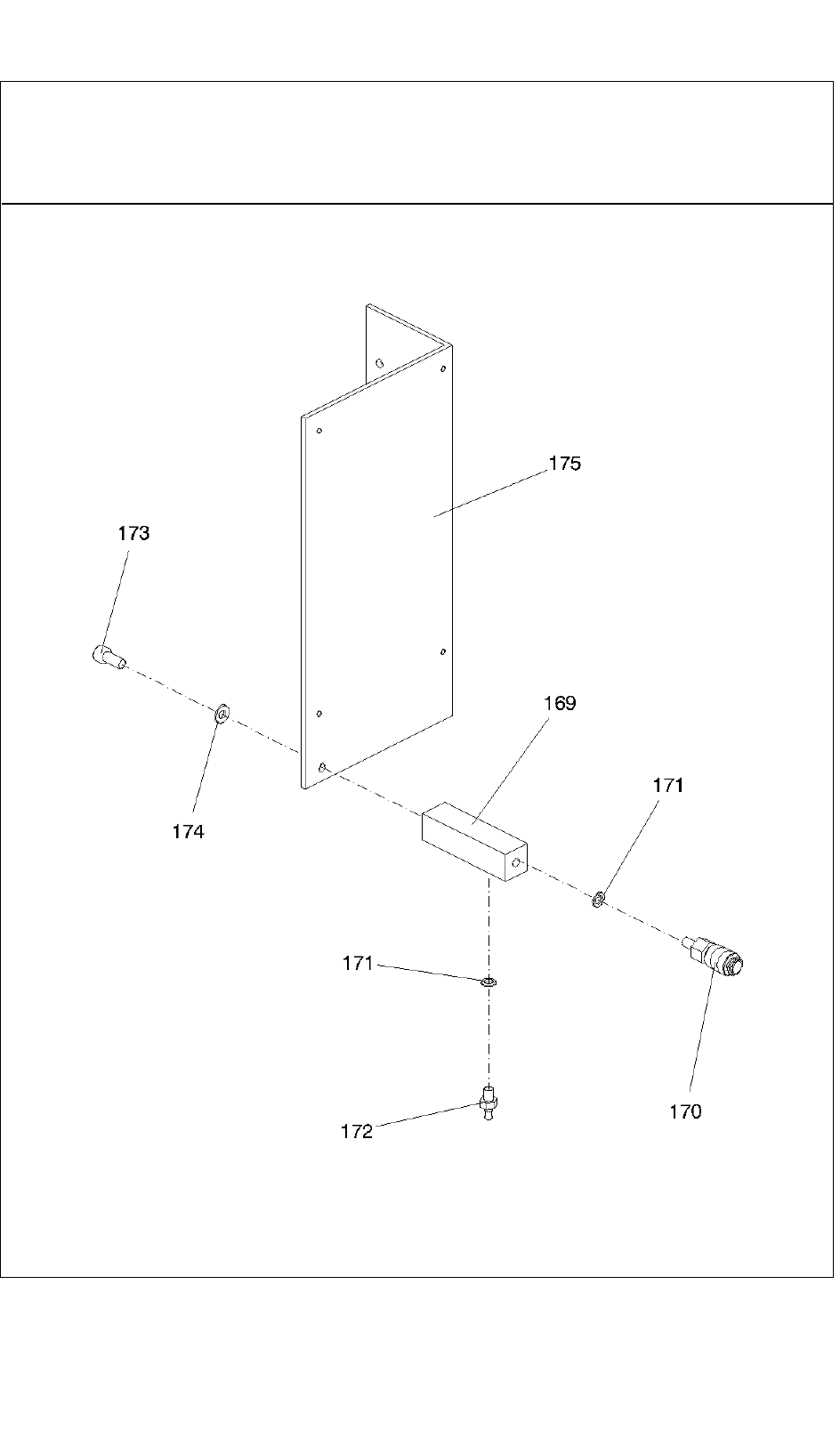 175

173

169

171

174

171

170

172