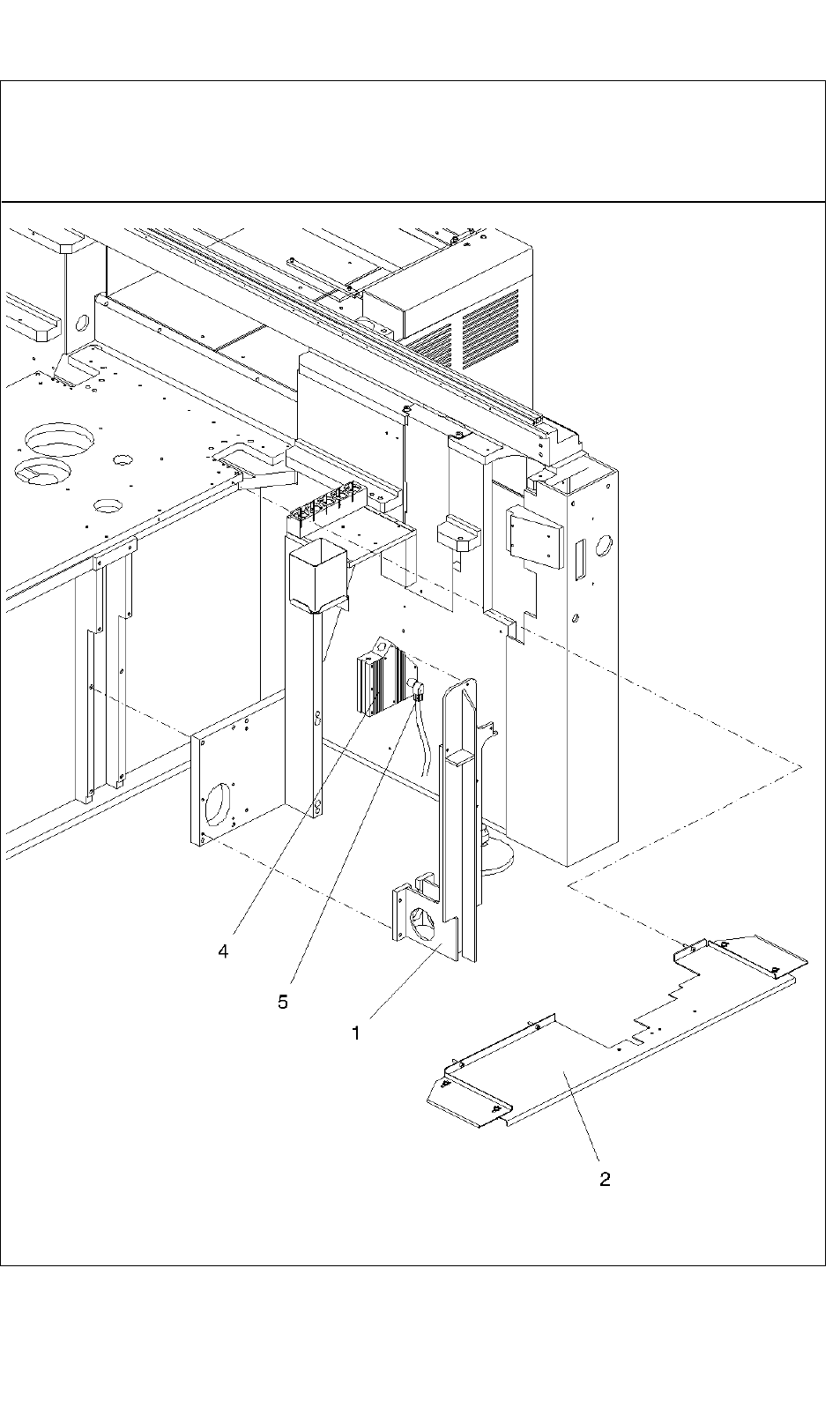 4

5

1

2