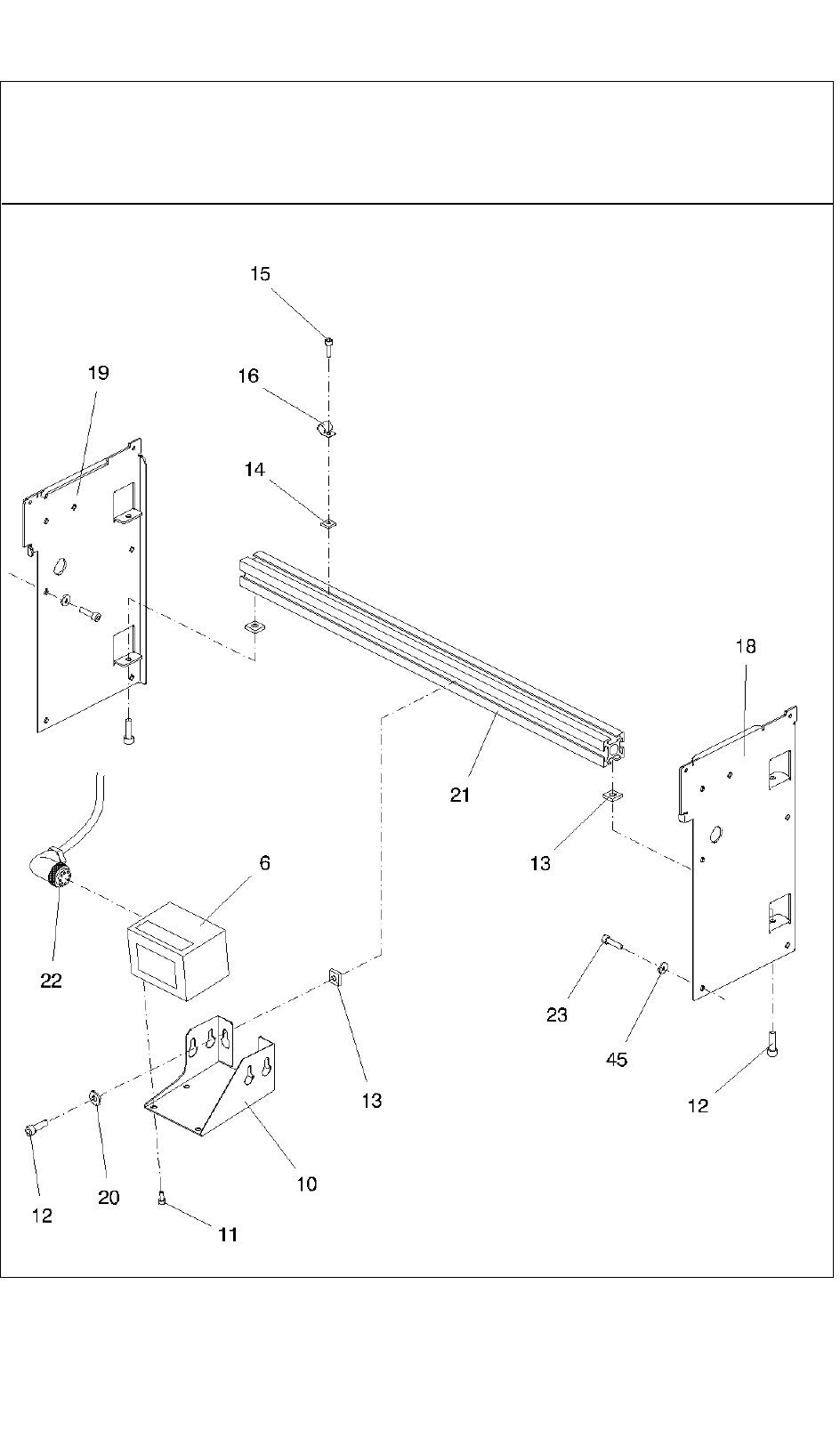 15
19
16
14
18
21
13
6
22
23
45
13
12
10
12
20
11