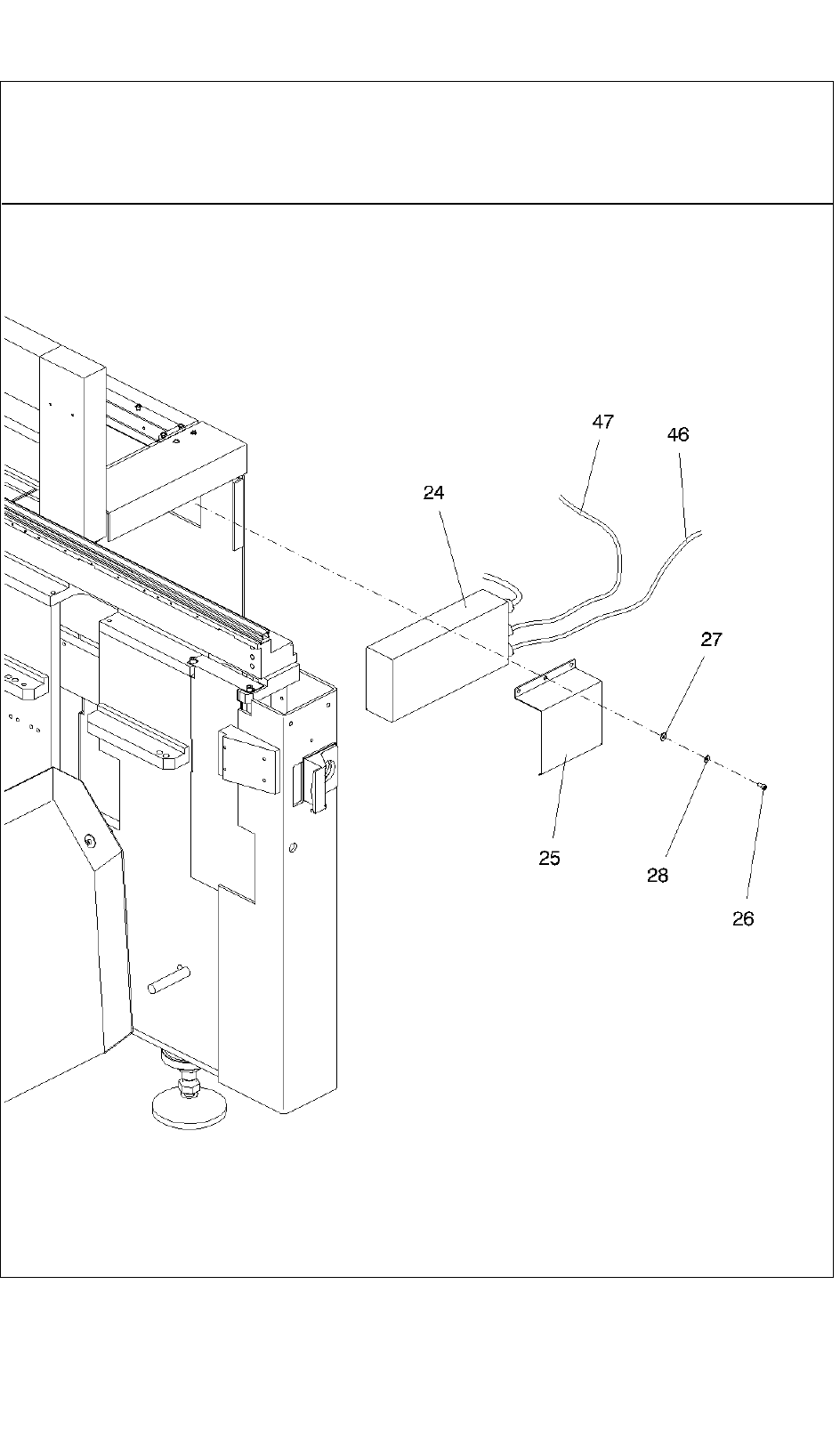 47
46
24
27
25
28
26