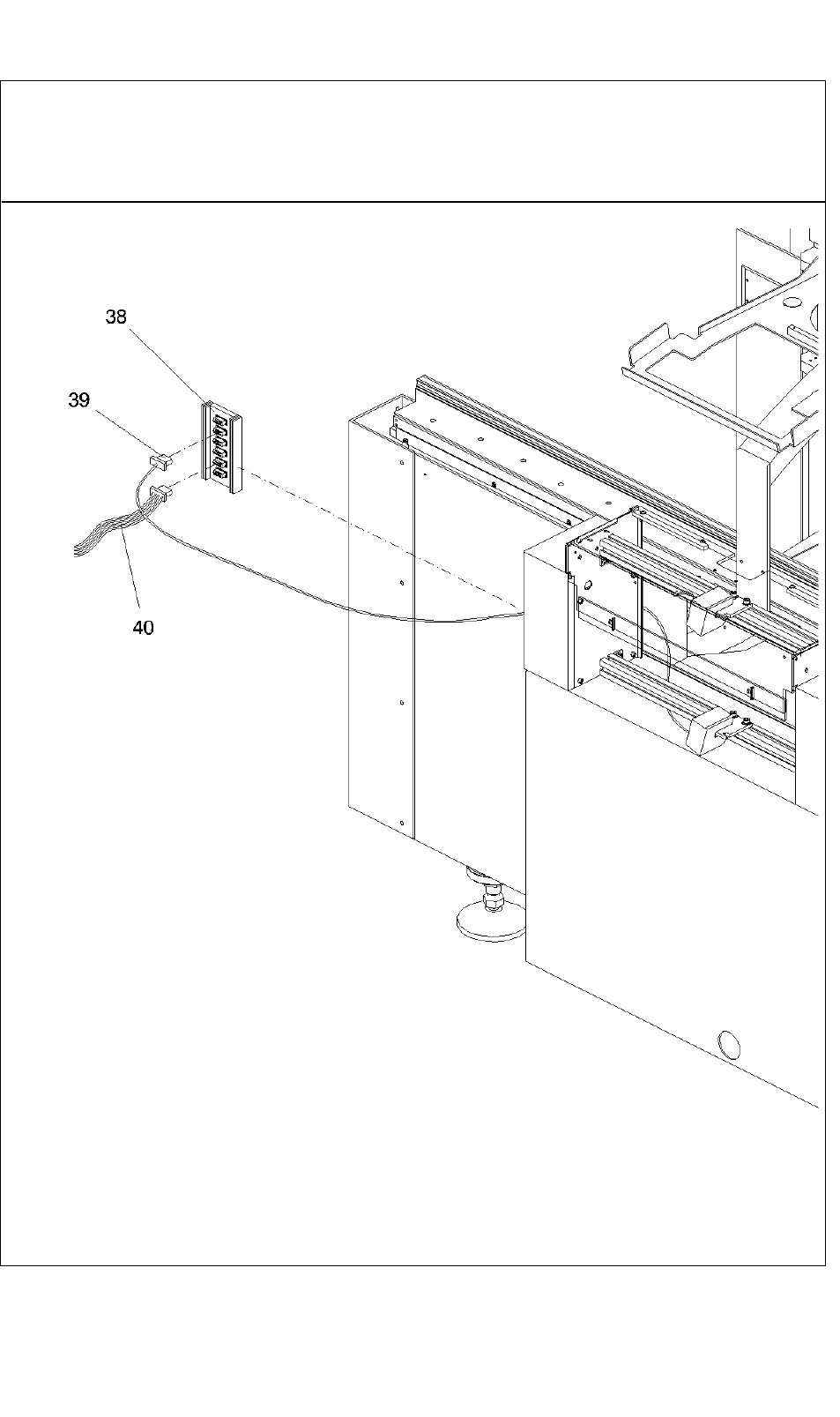 38

39

40