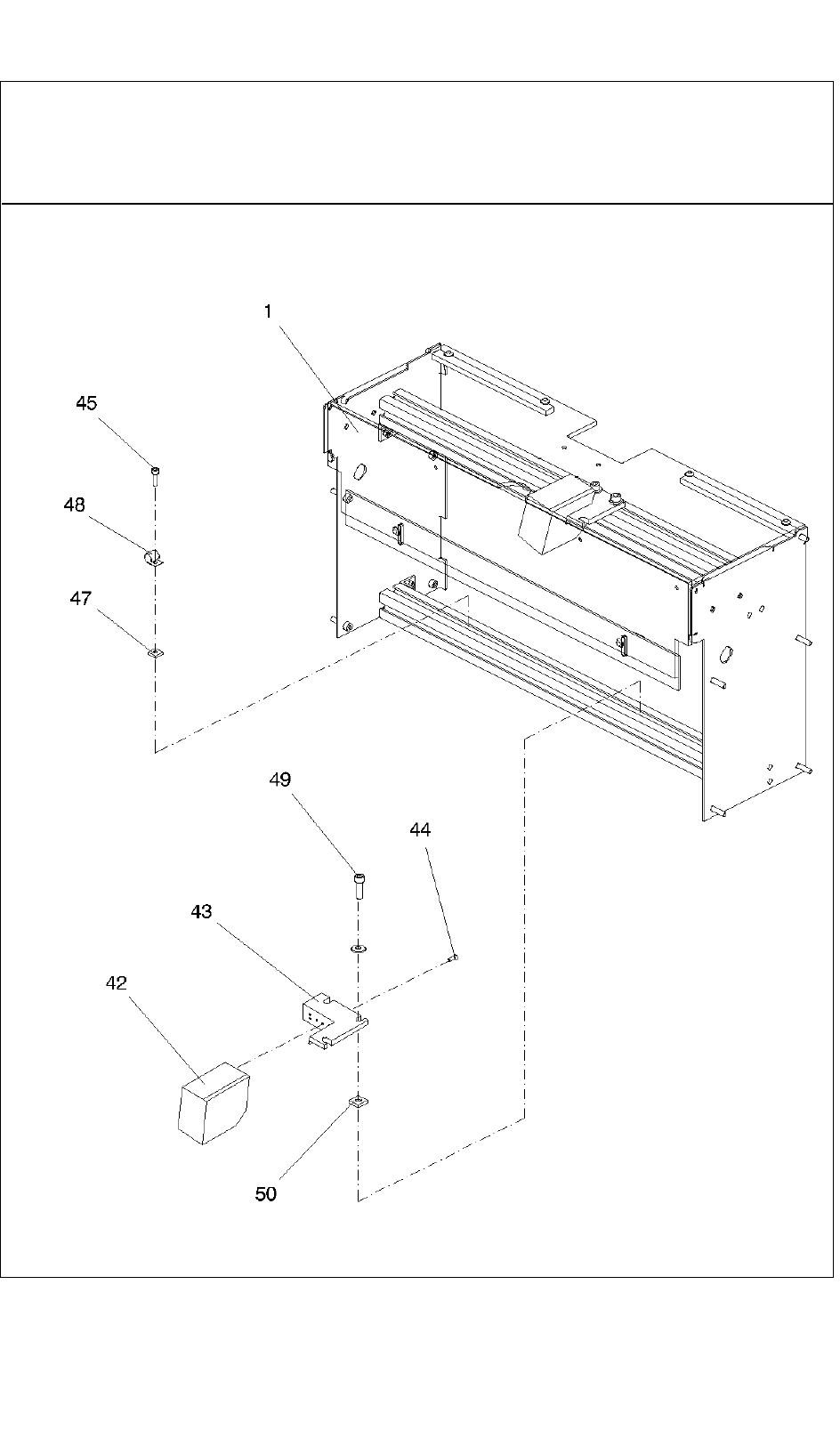 1
45
48
47
49
44
43
42
50