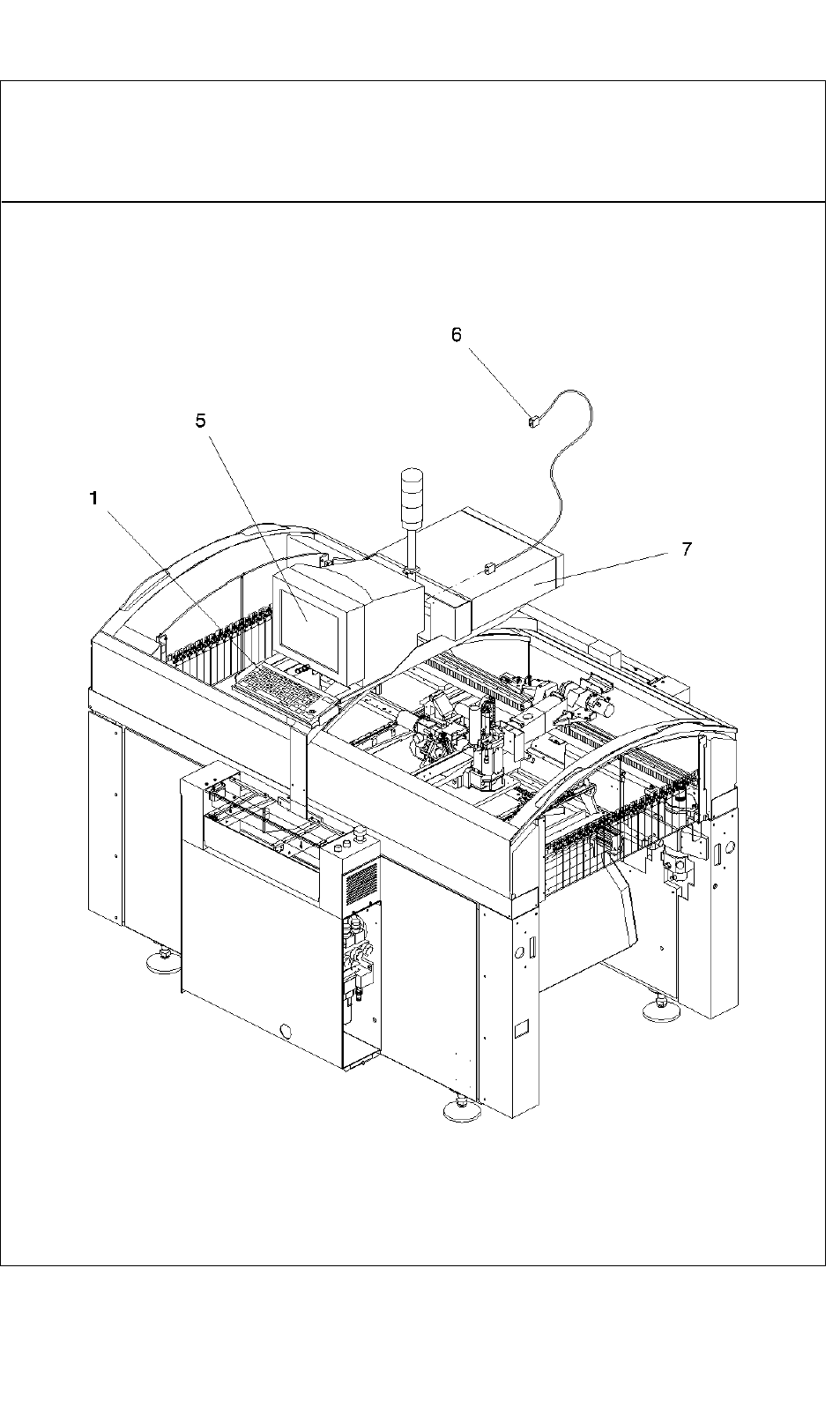 6

5

1

7