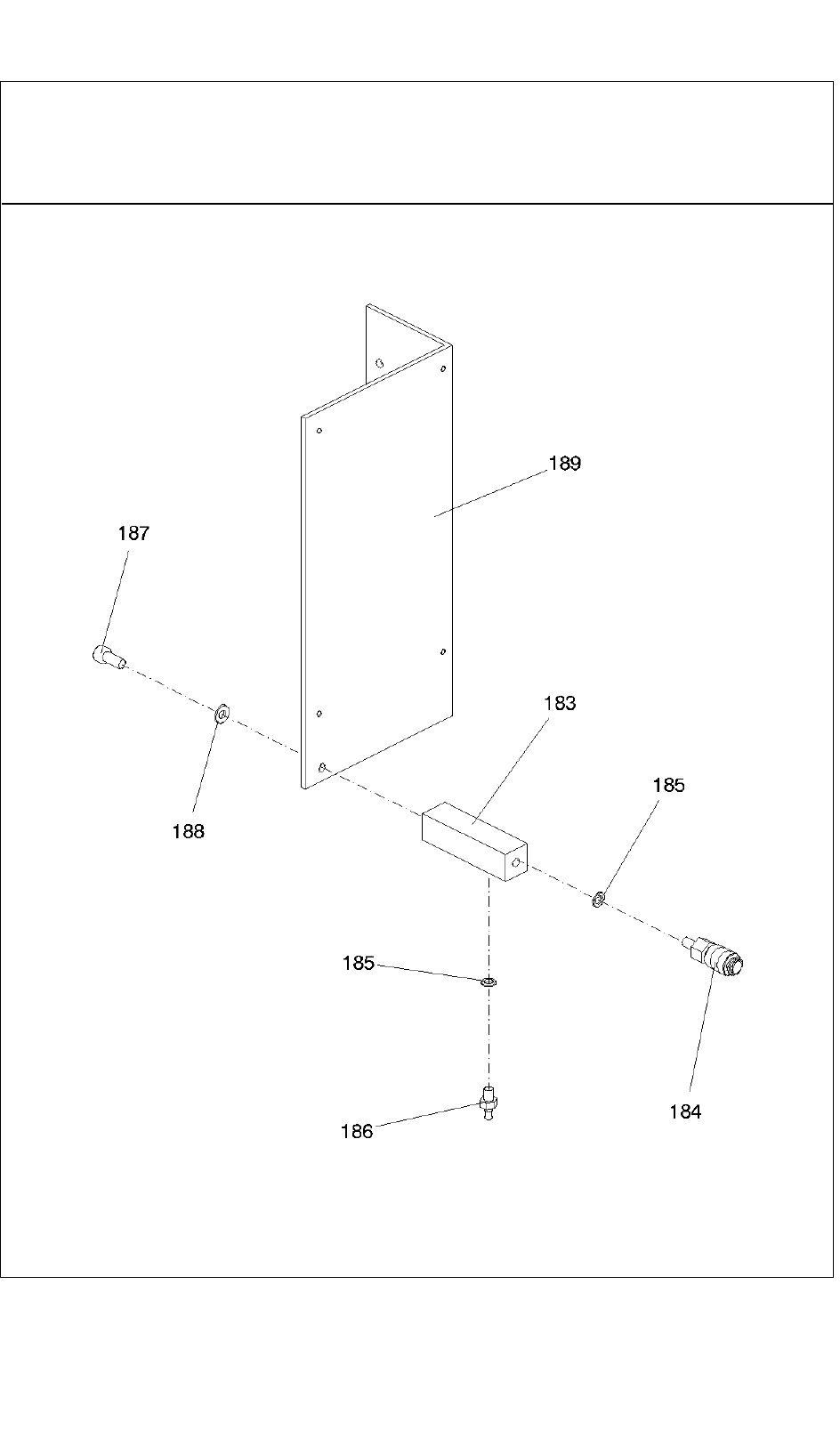 189

187

183

185

188

185

184

186