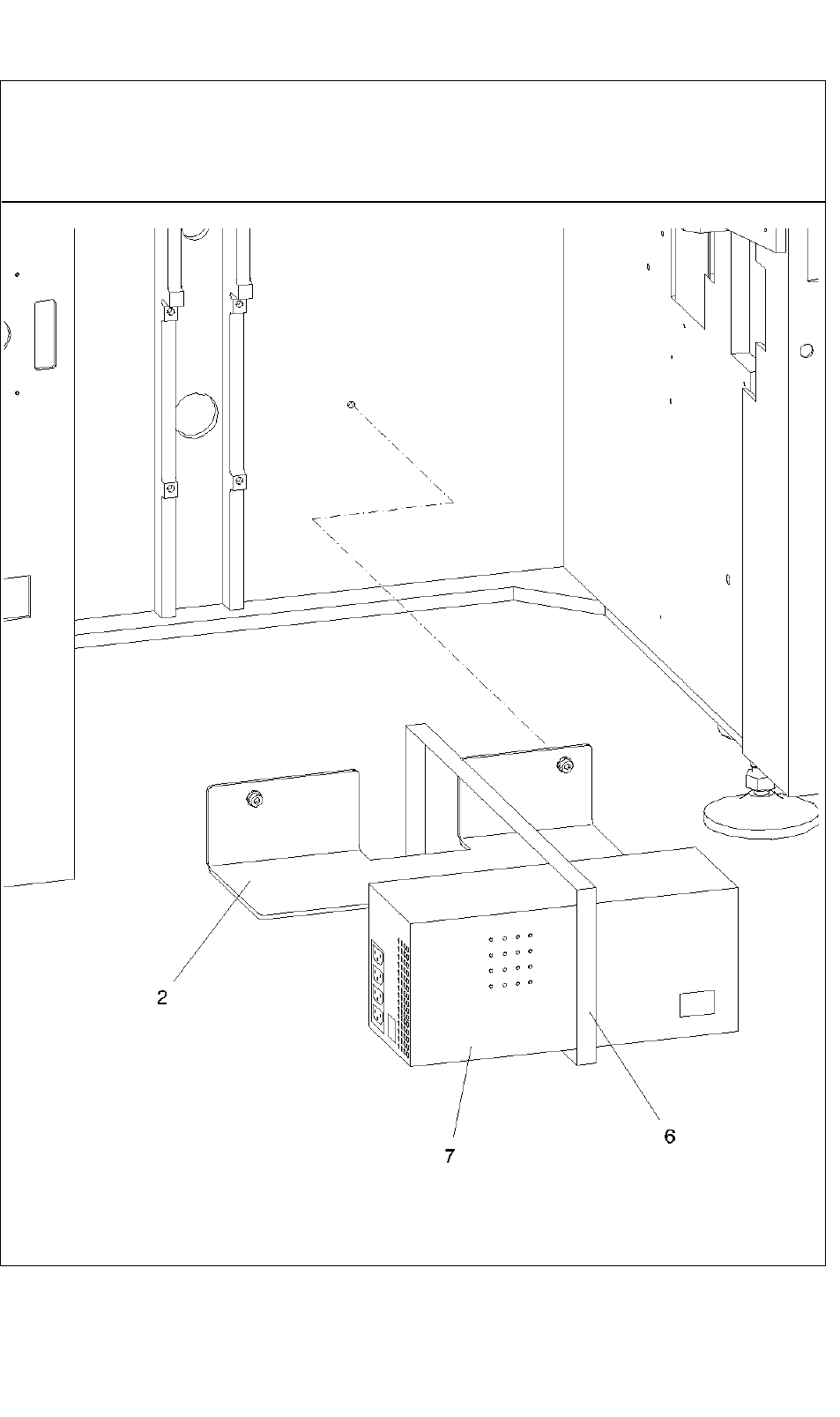 2

7

6