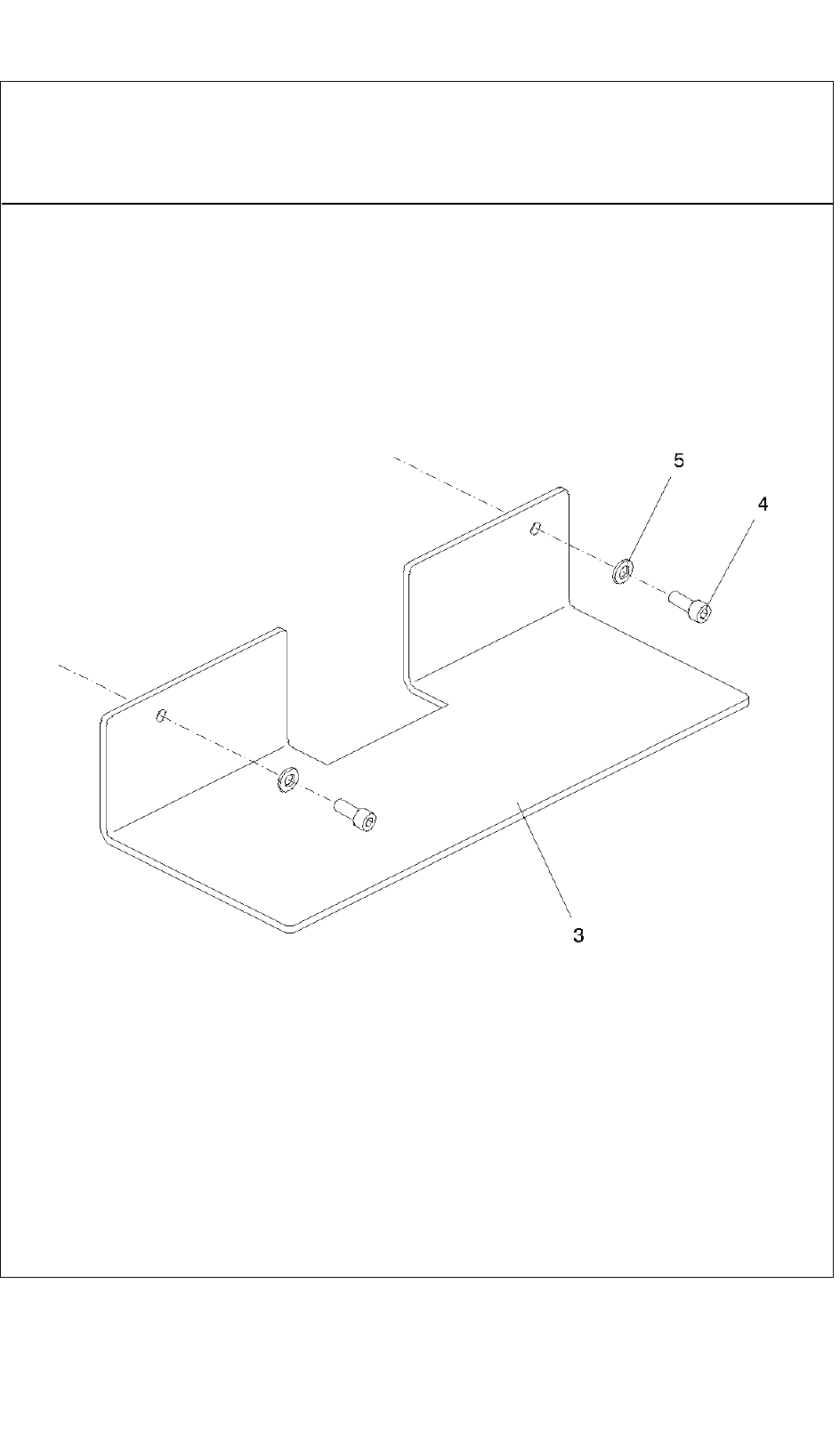 5
4
3