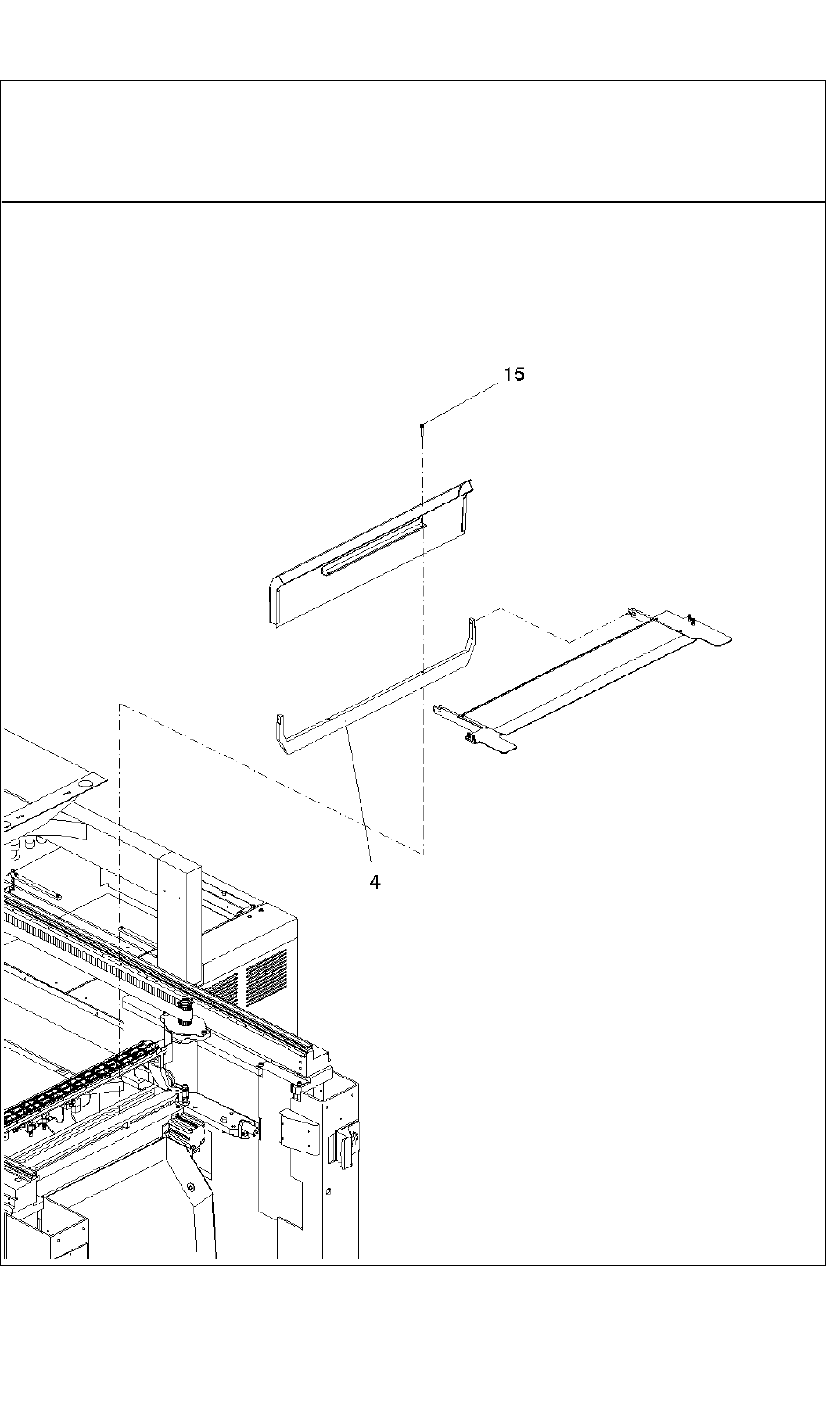 15

4