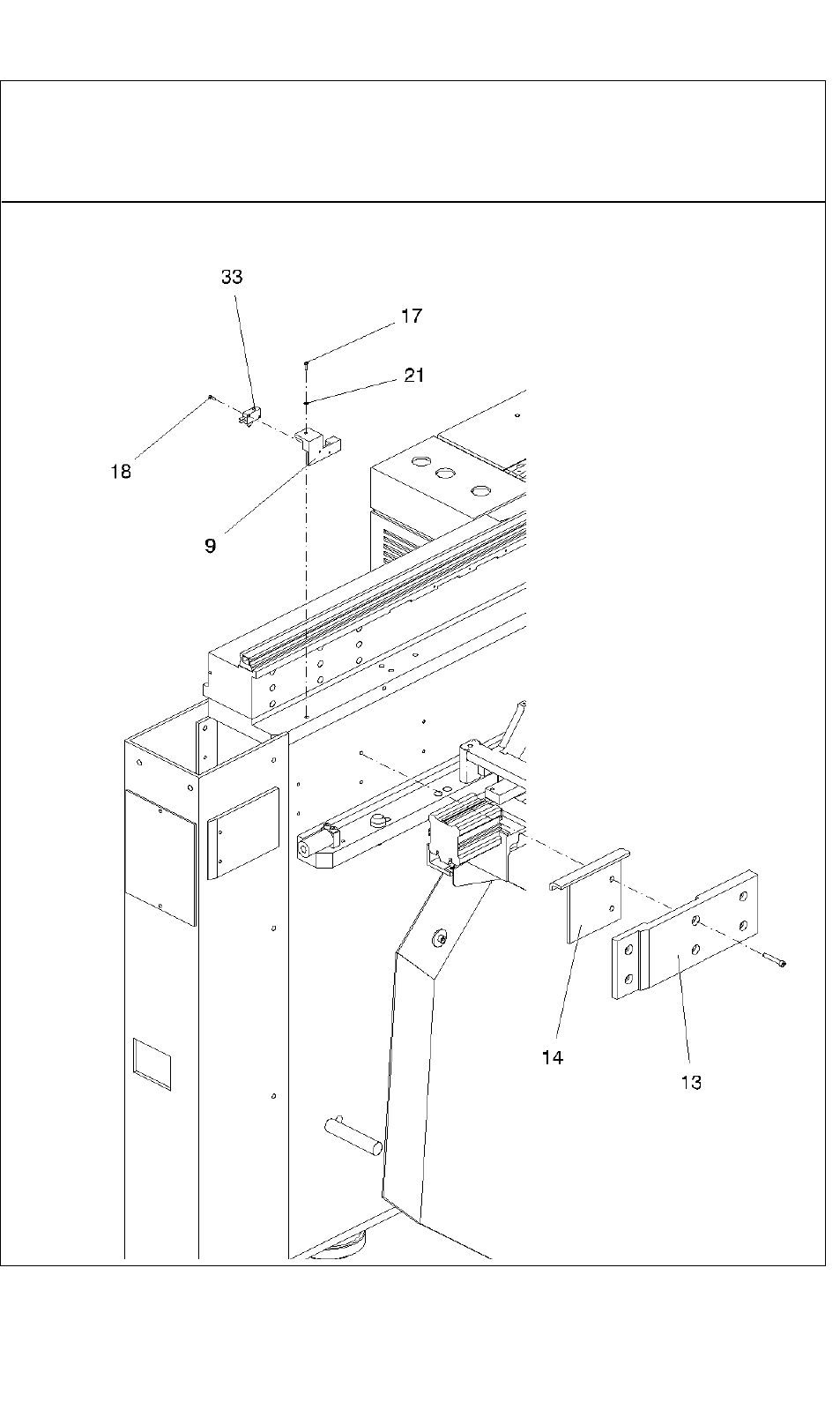 33

17

21

18

9

14

13