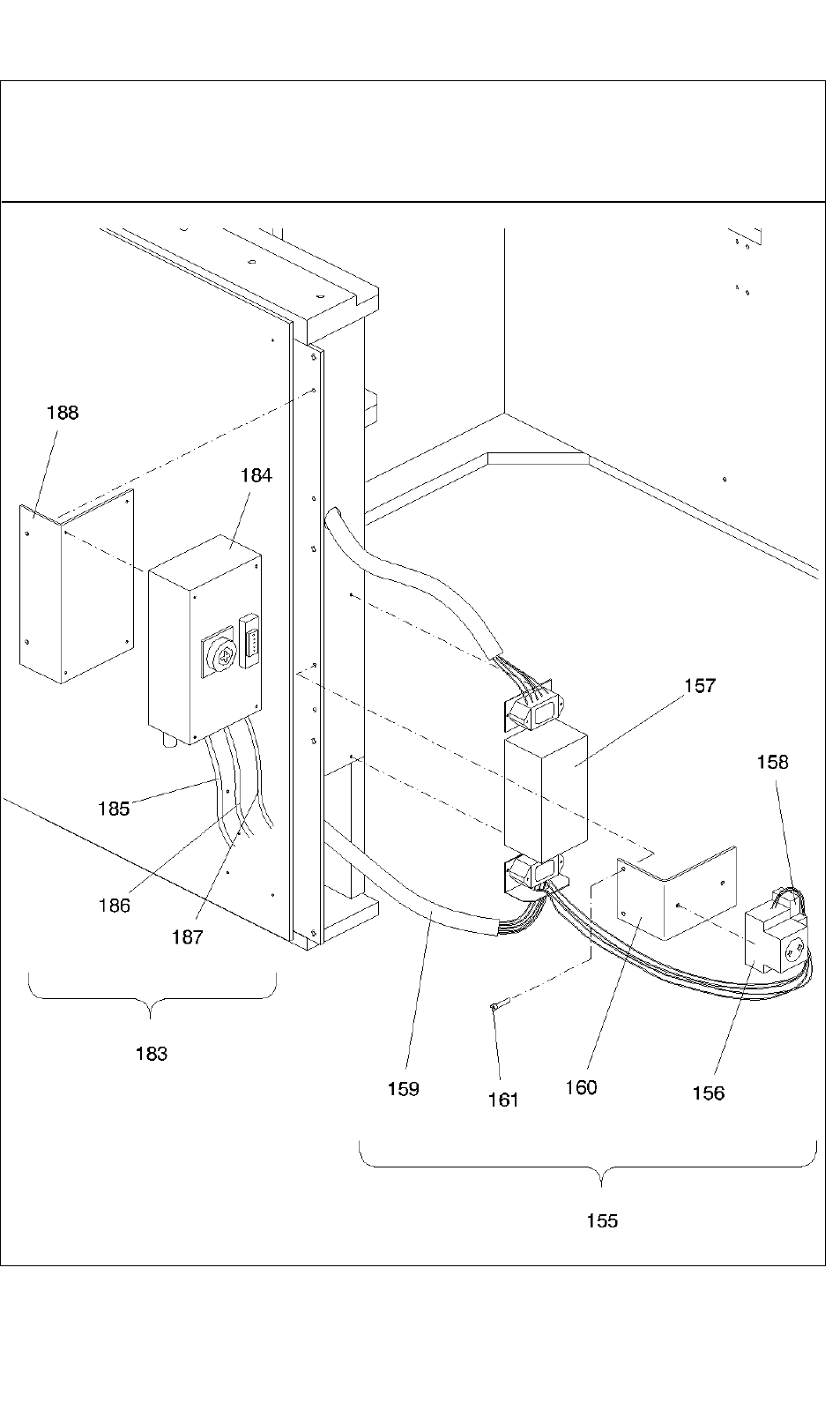 188
184
157
158
185
186
187
183
159
161
160
156
155