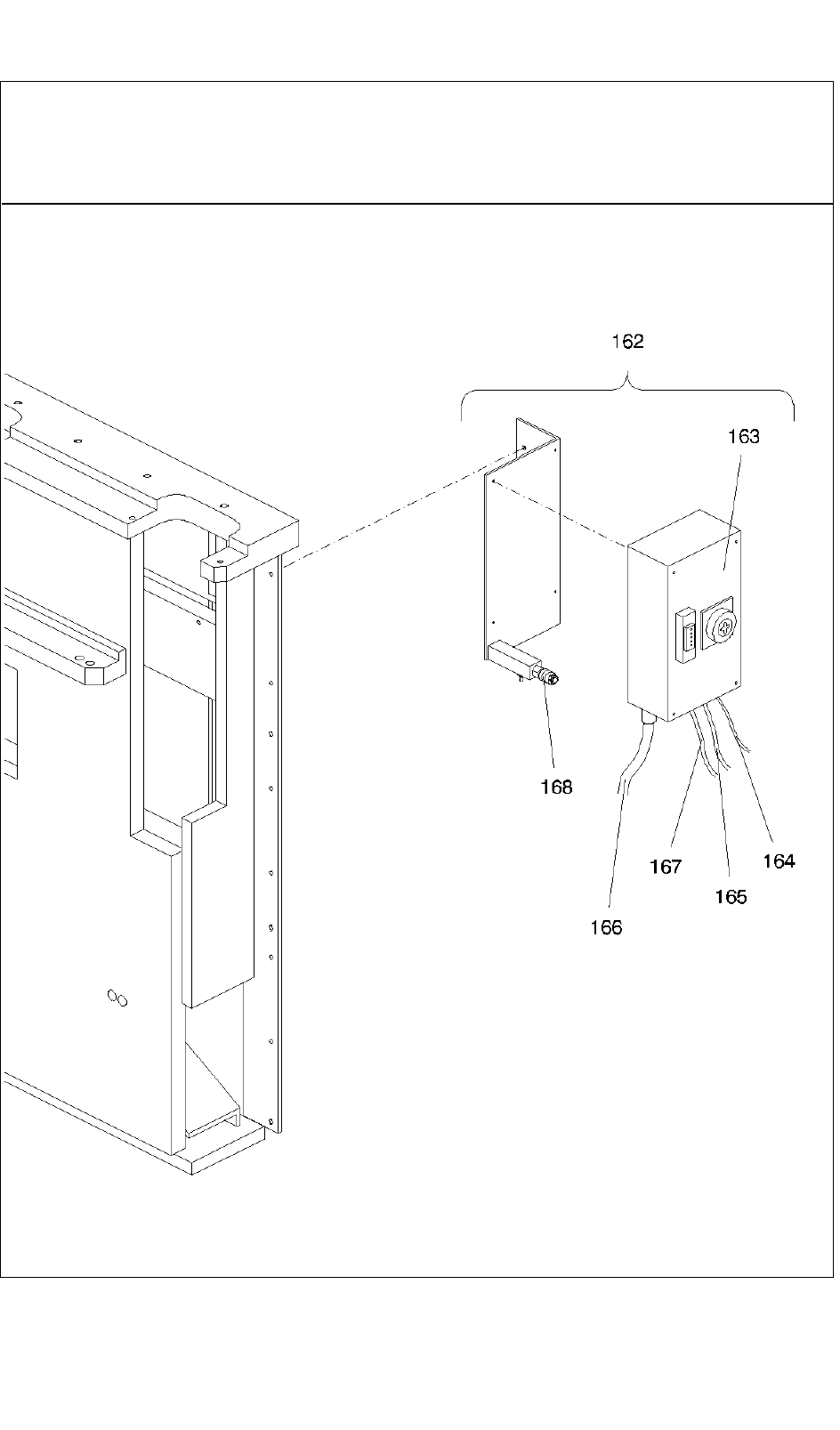 162

163

168

167

164

165

166