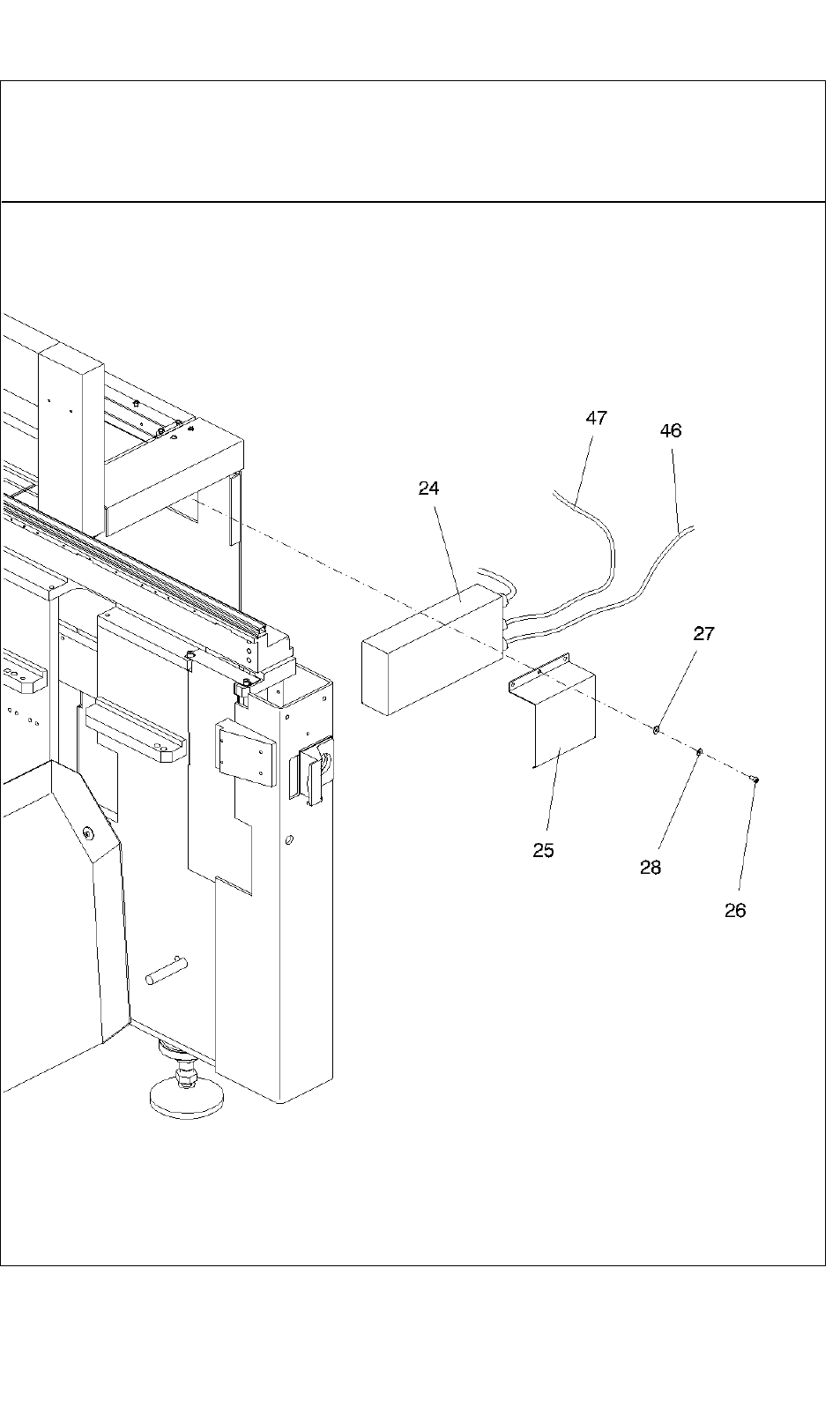 47
46
24
27
25
28
26