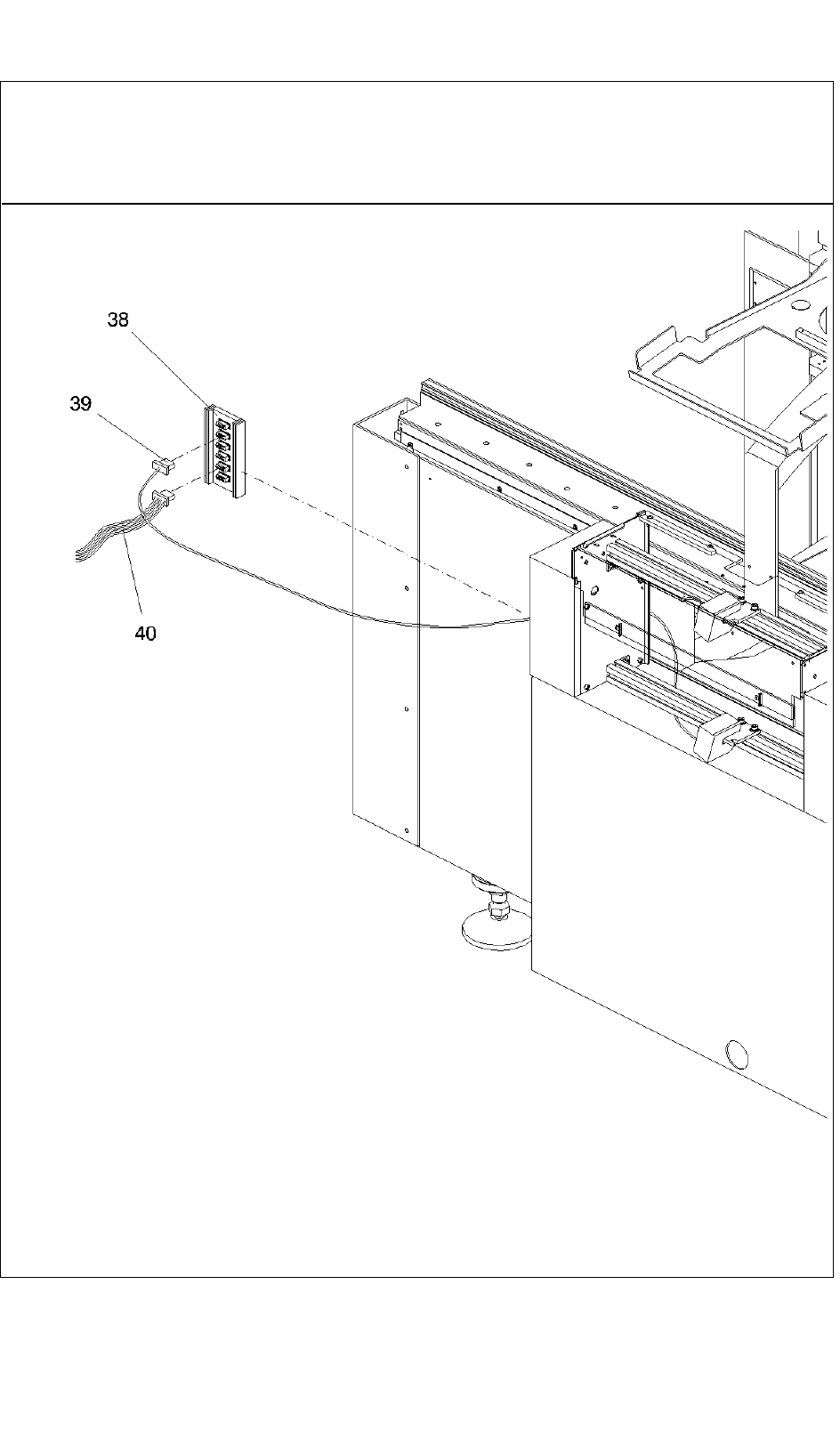 38

39

40