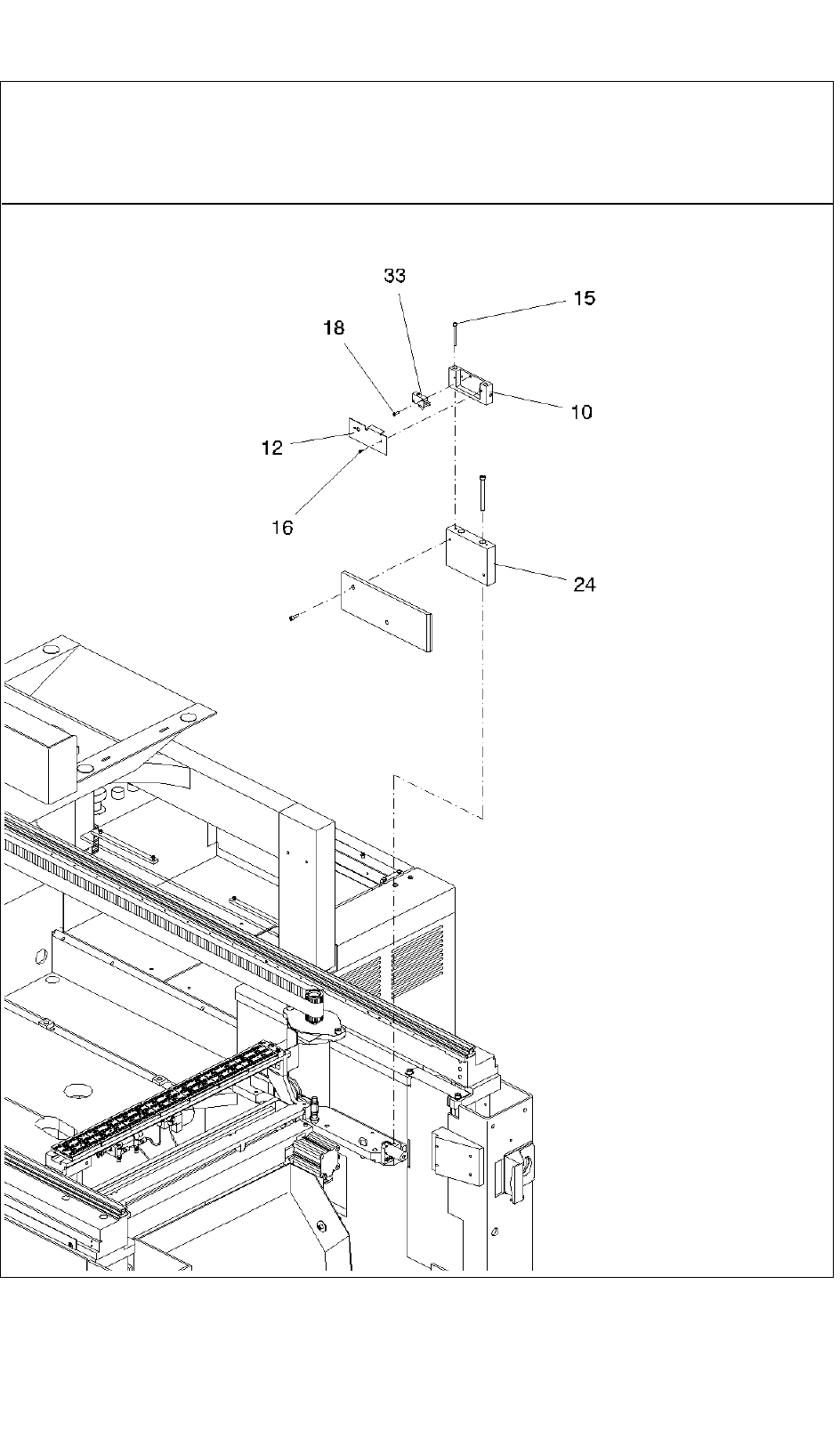 33
15
18
10
12
16
24