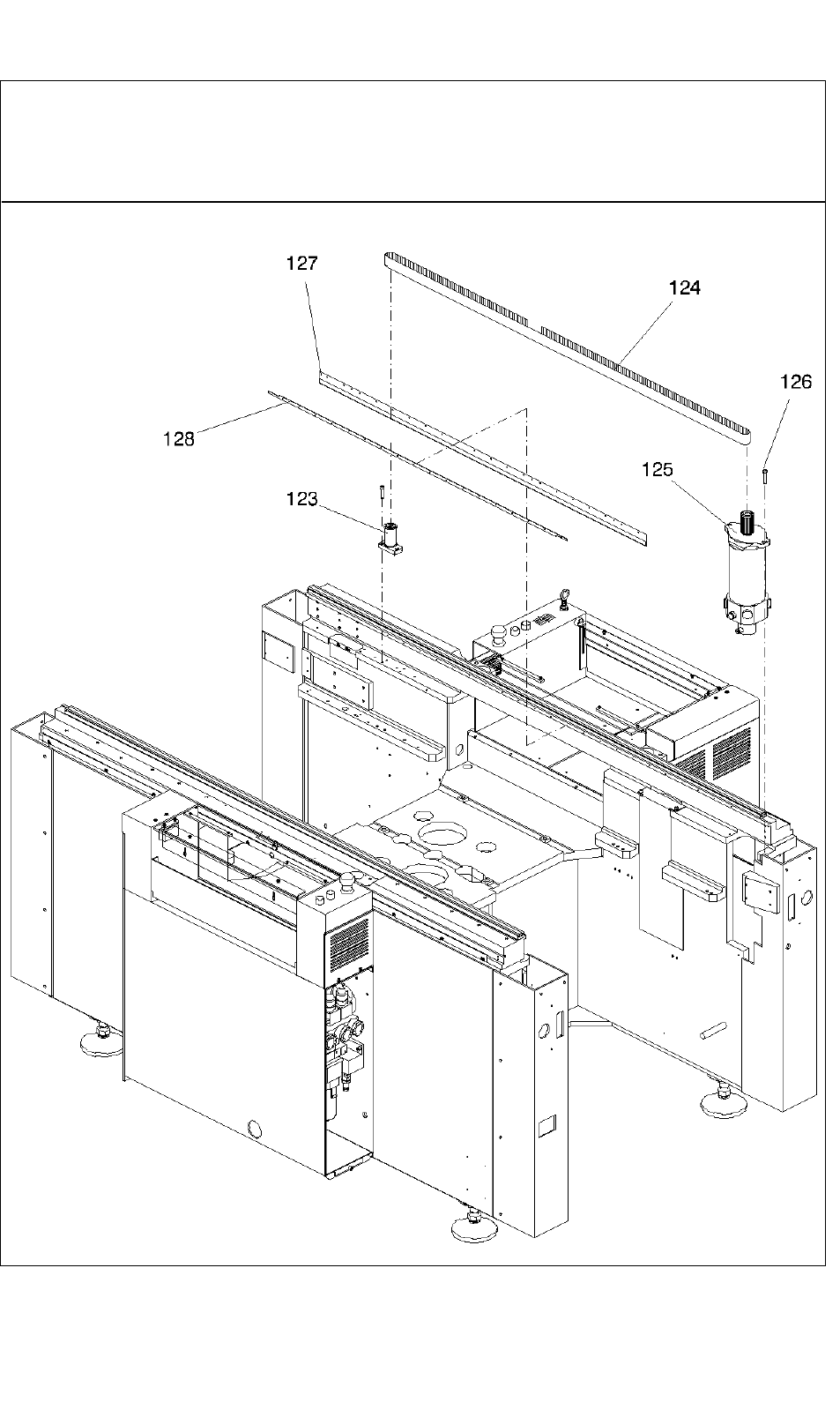 127
124
126
128
125
123