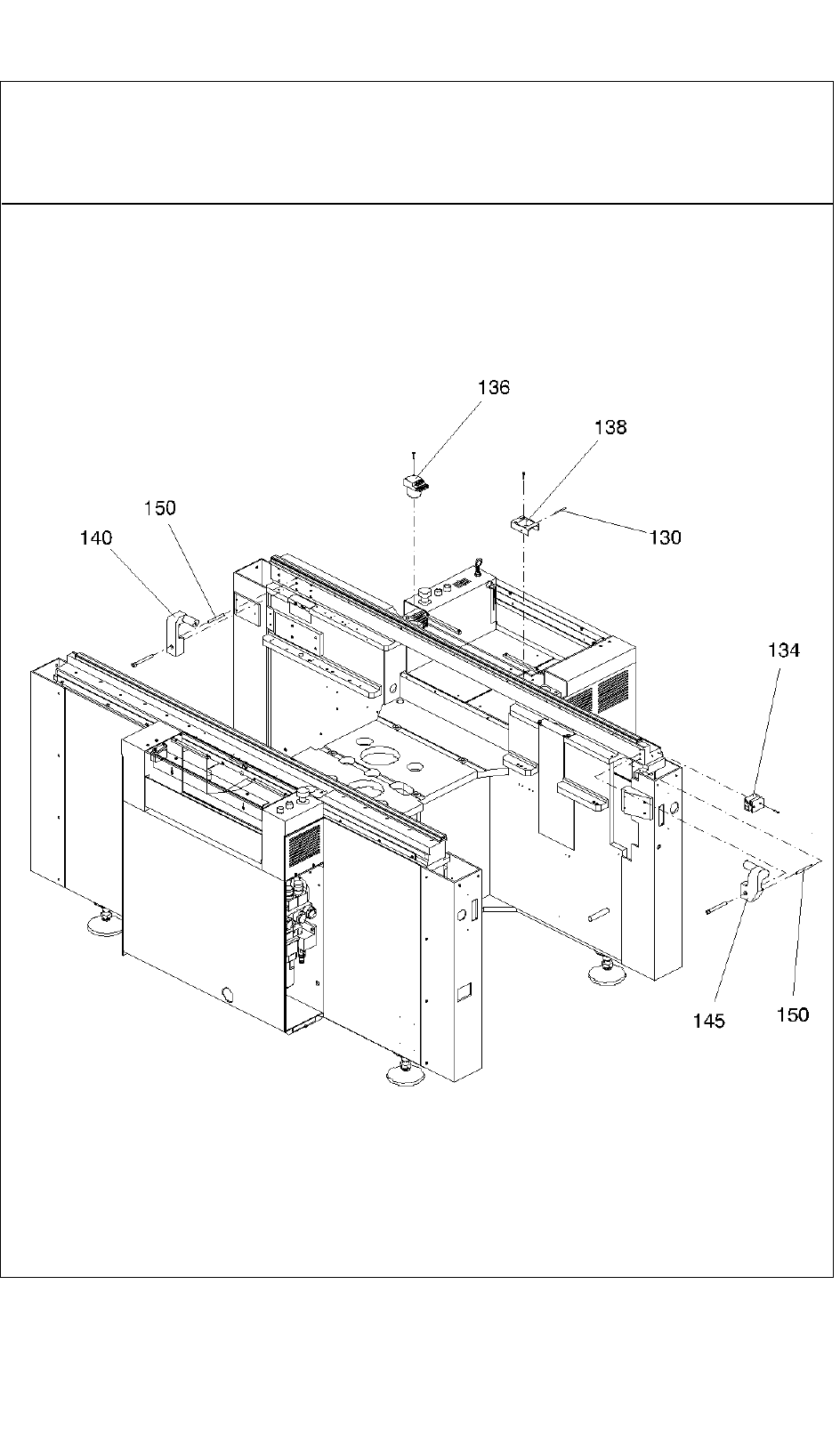 136
138
150
140
130
134
145
150