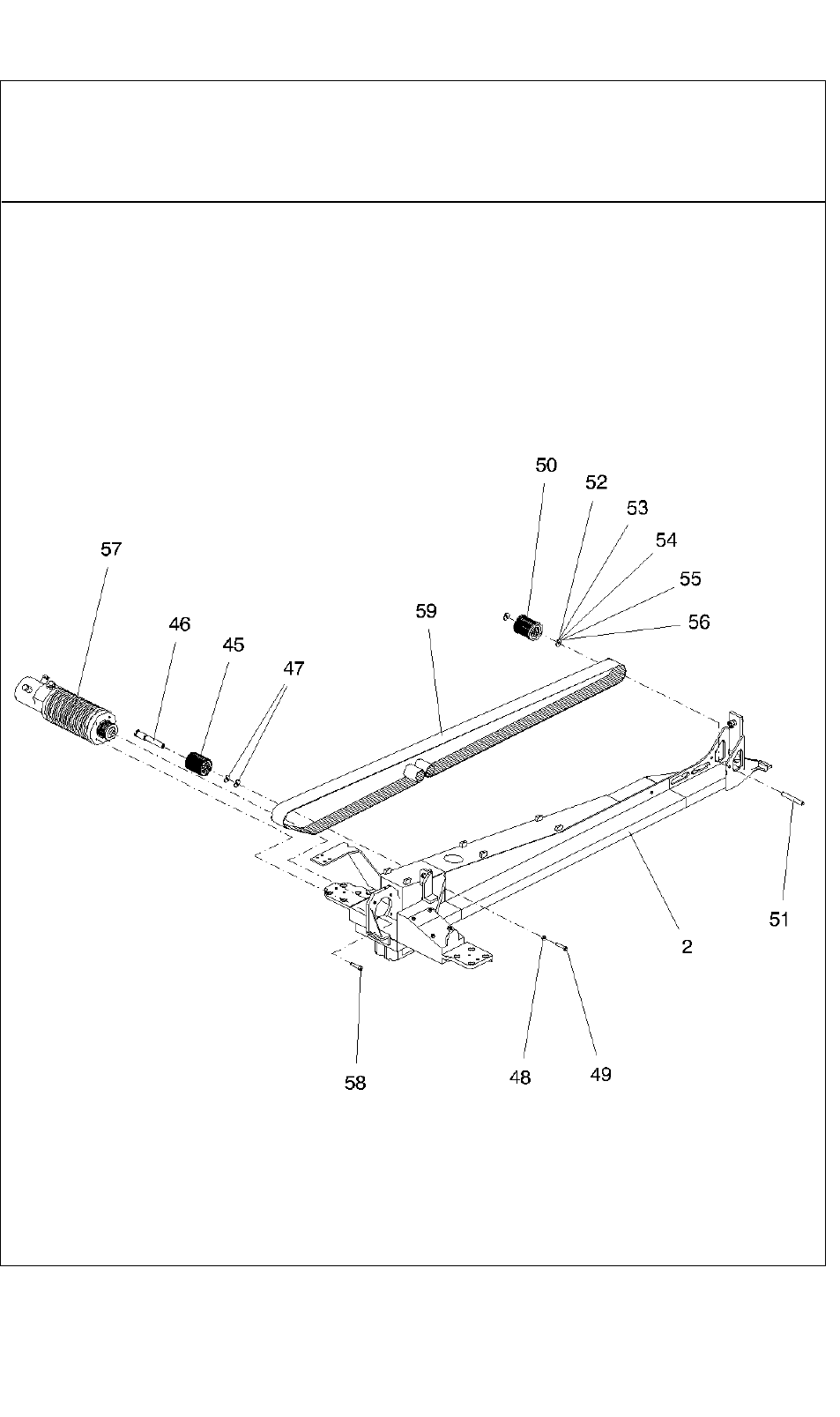 50
52
53
54
55
56
57
59
46
45
47
51
2
58
48
49