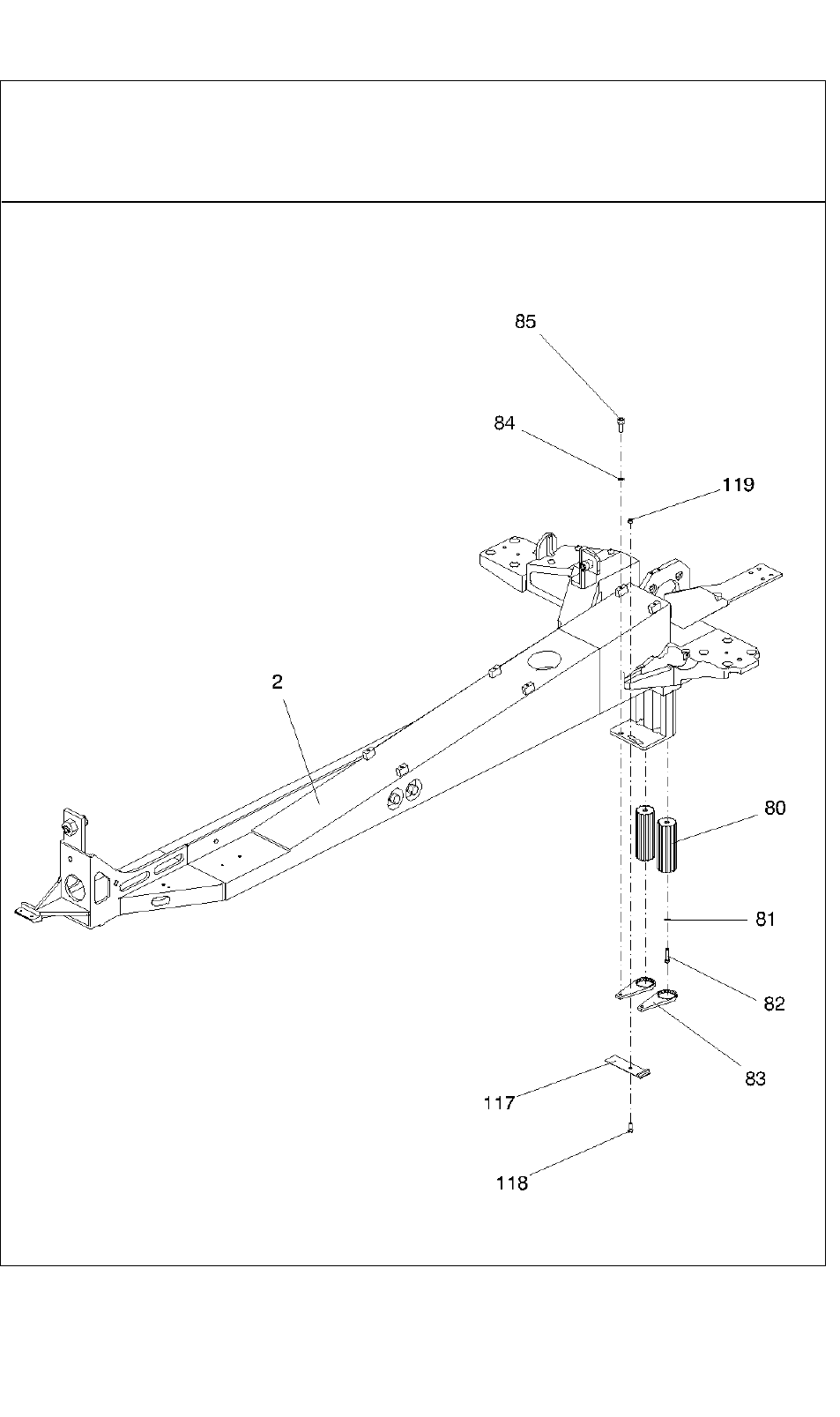 85

84

119

2

80

81

82

83

117

118