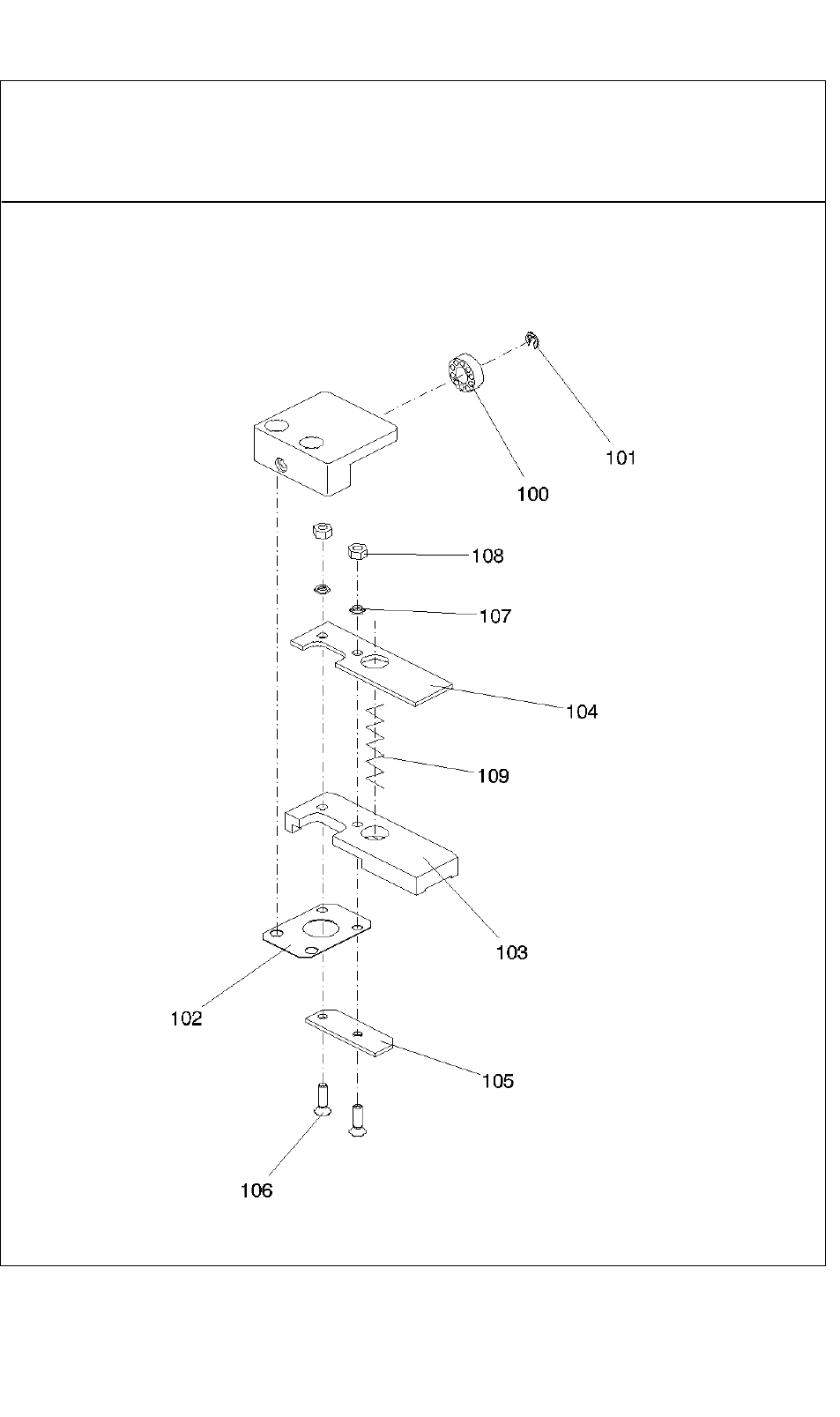 101
100
108
107
104
109
103
102
105
106