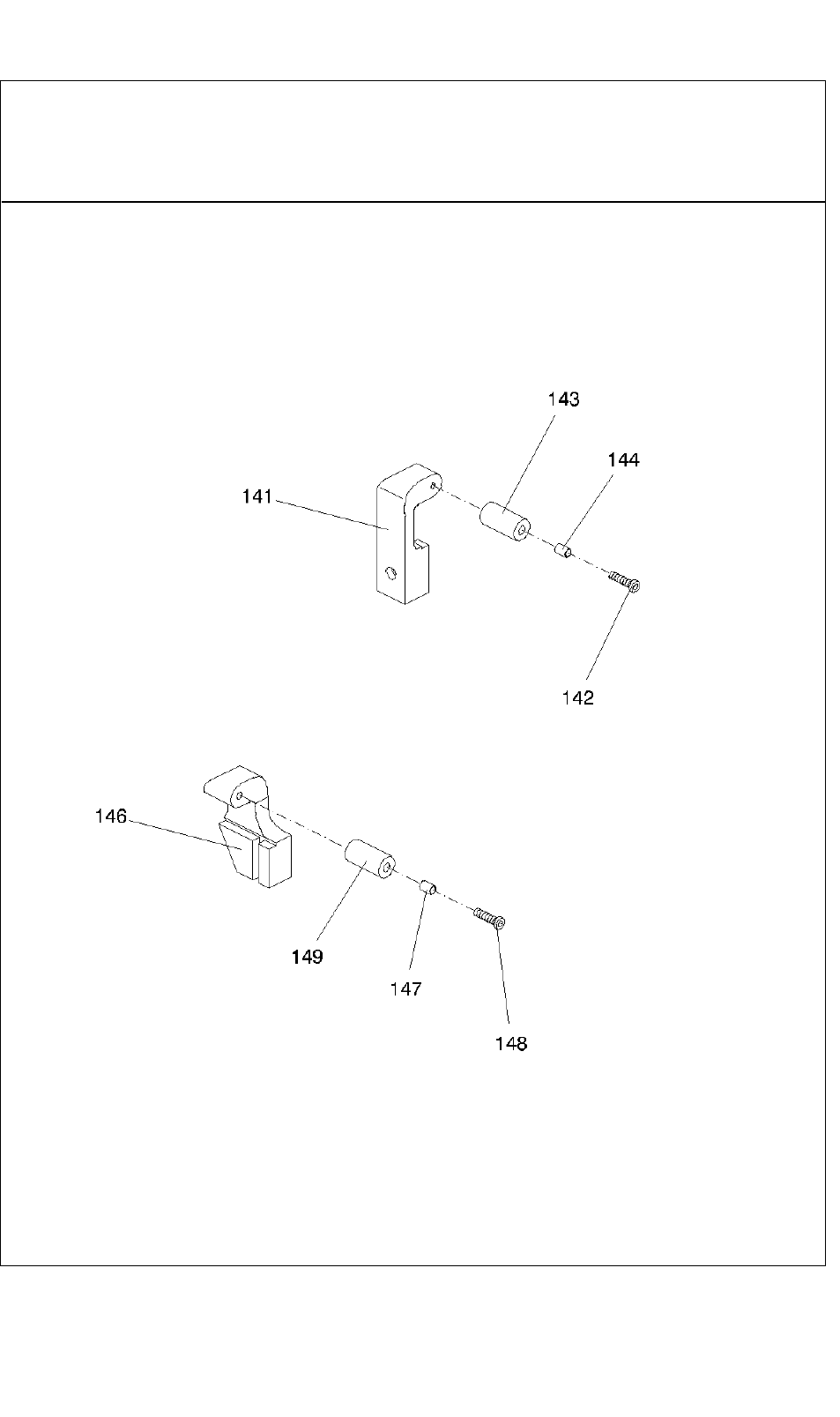 143

144

141

142

146

149

147

148