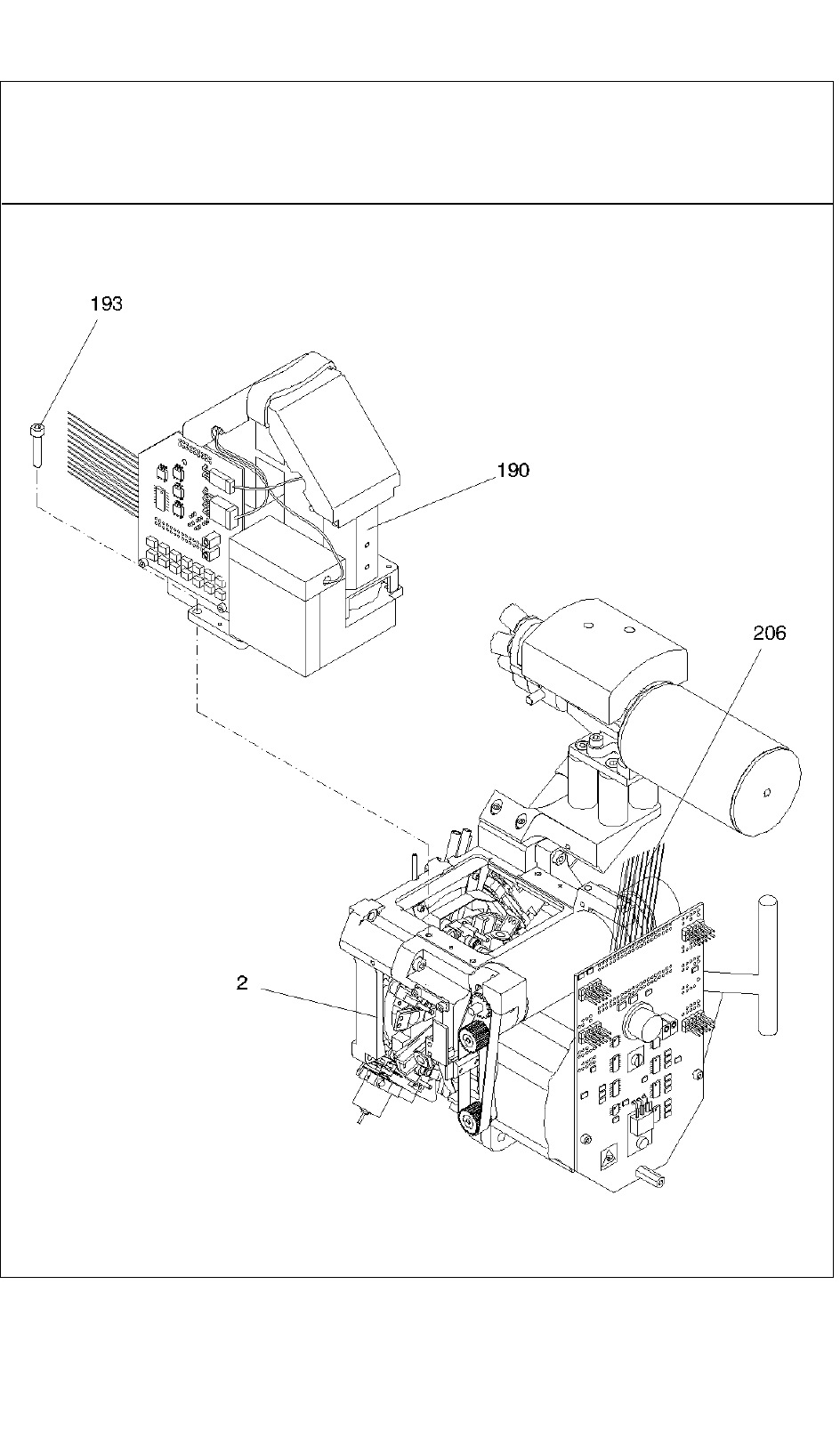 193

190

206

2