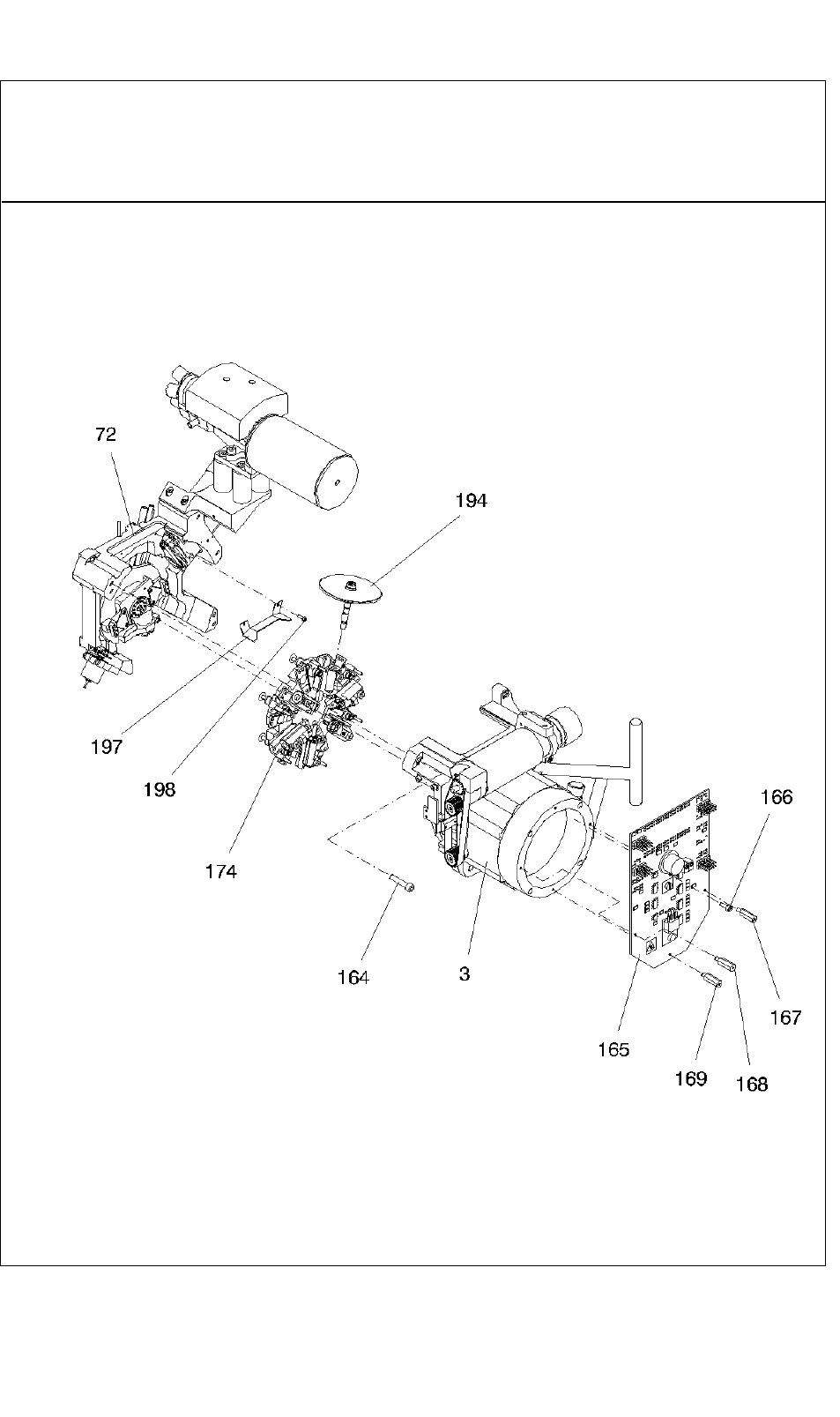 72

194

197

198

174

166

164

3

167

165

169

168