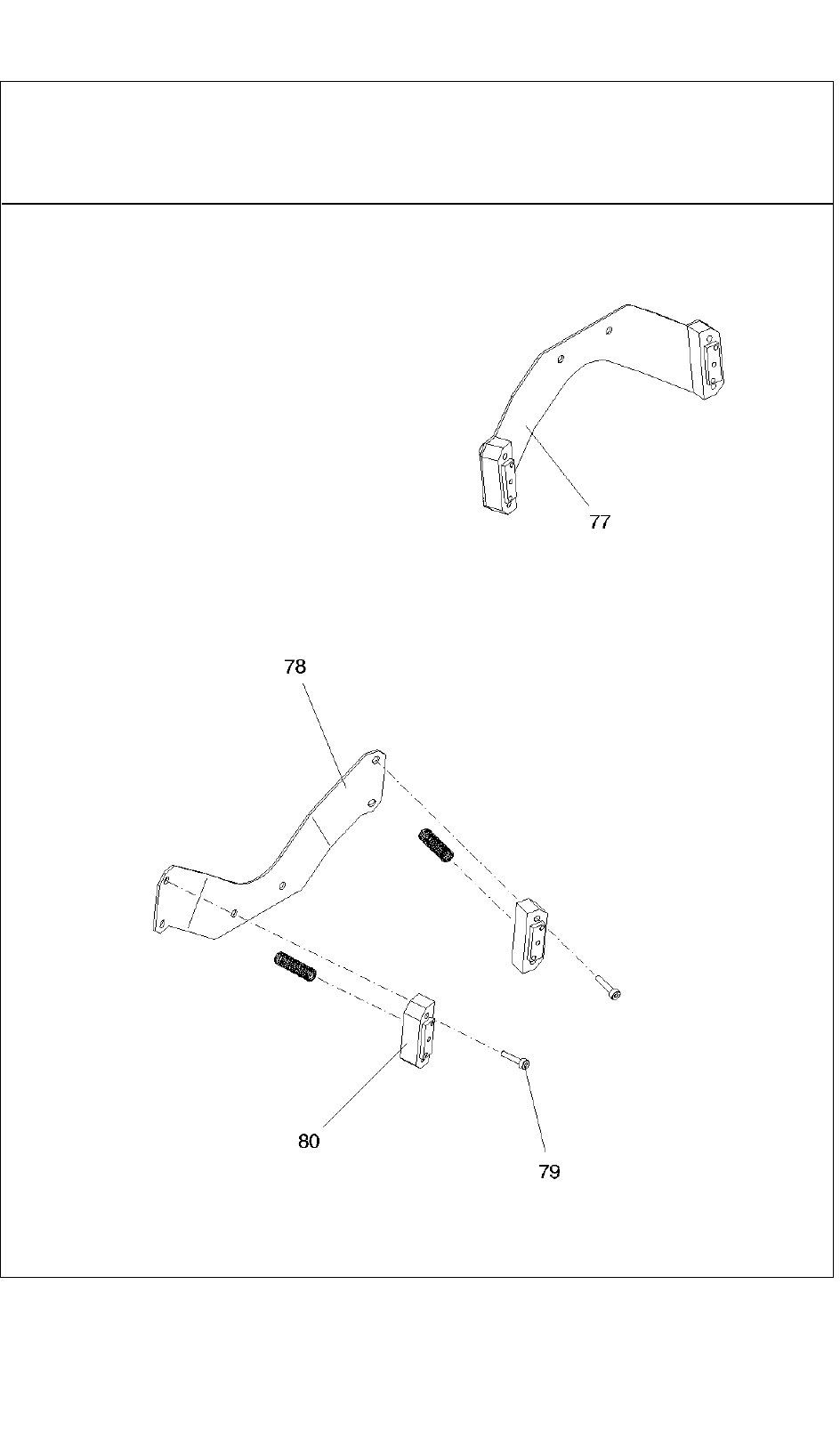 77

78

80

79