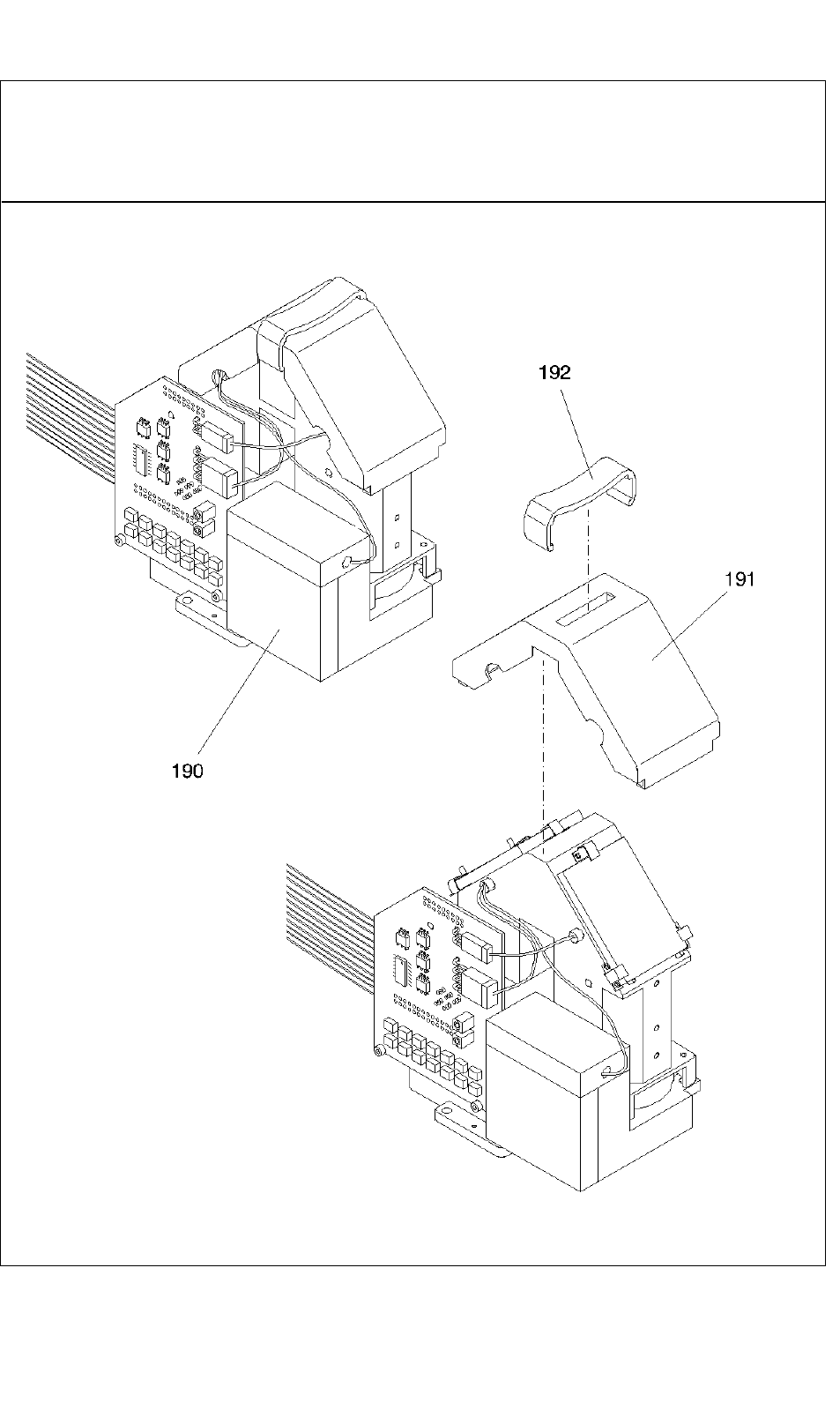 192

191

190