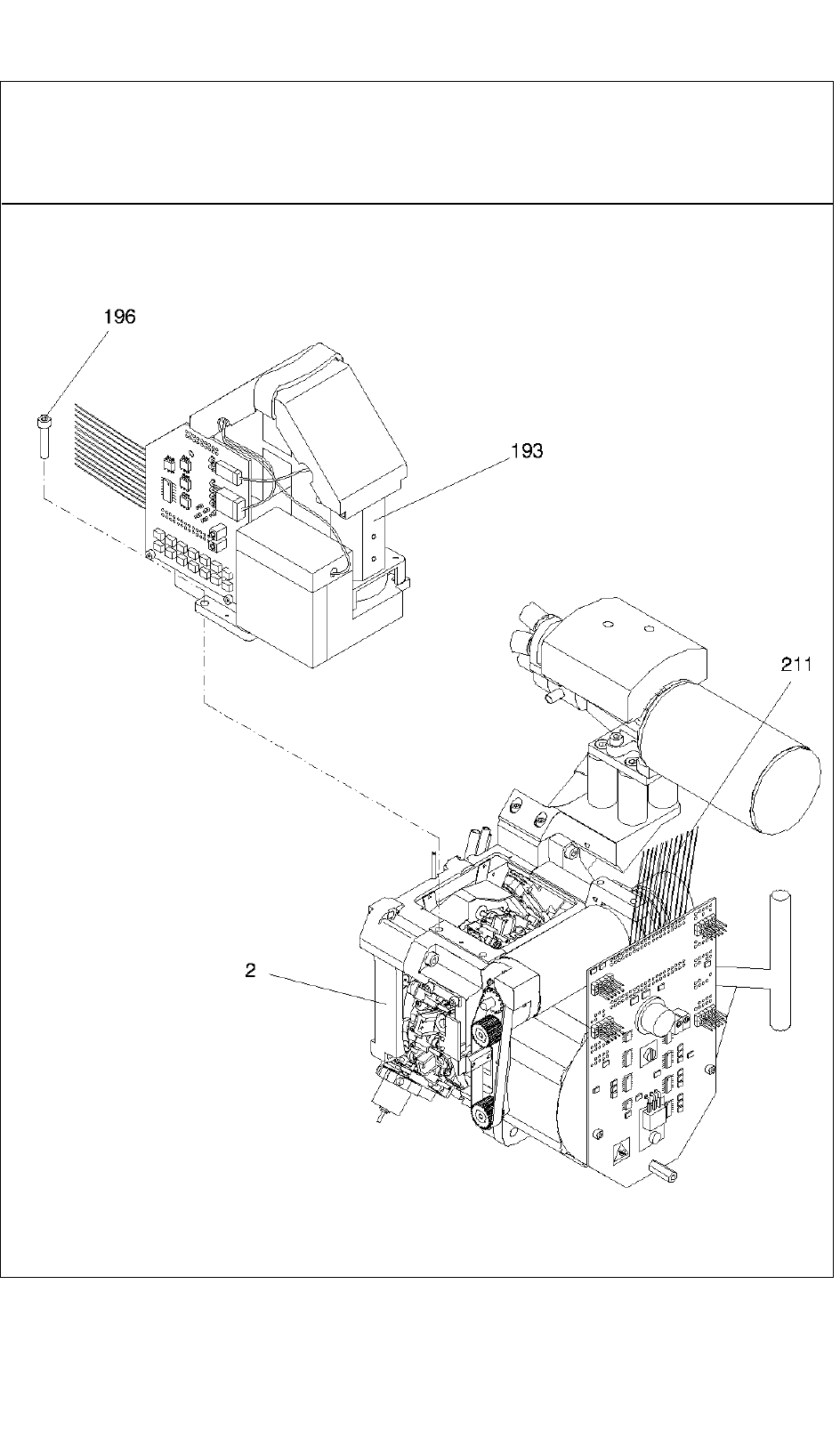 196

193

211

2