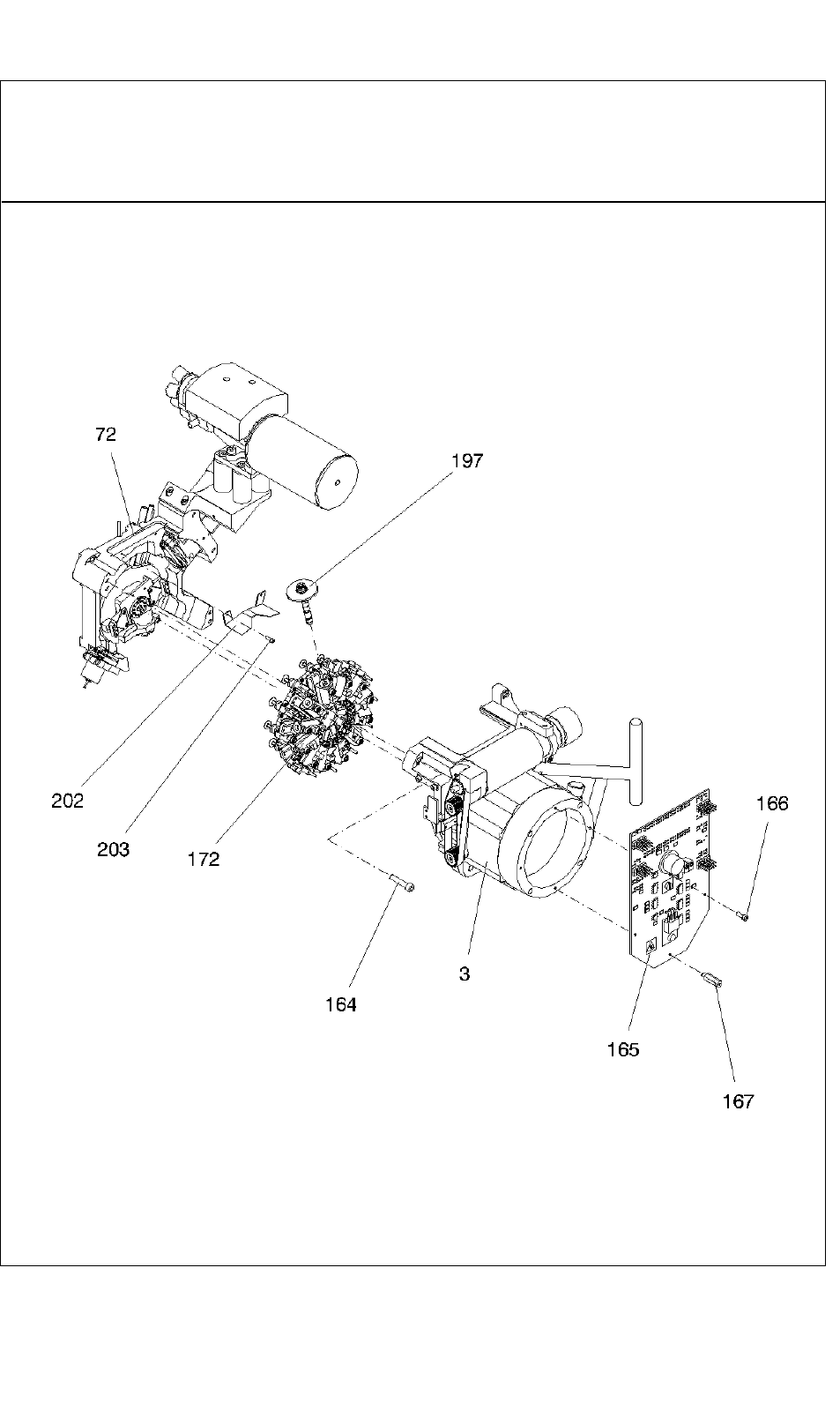 72

197

202

203

172

166

3

164

165

167