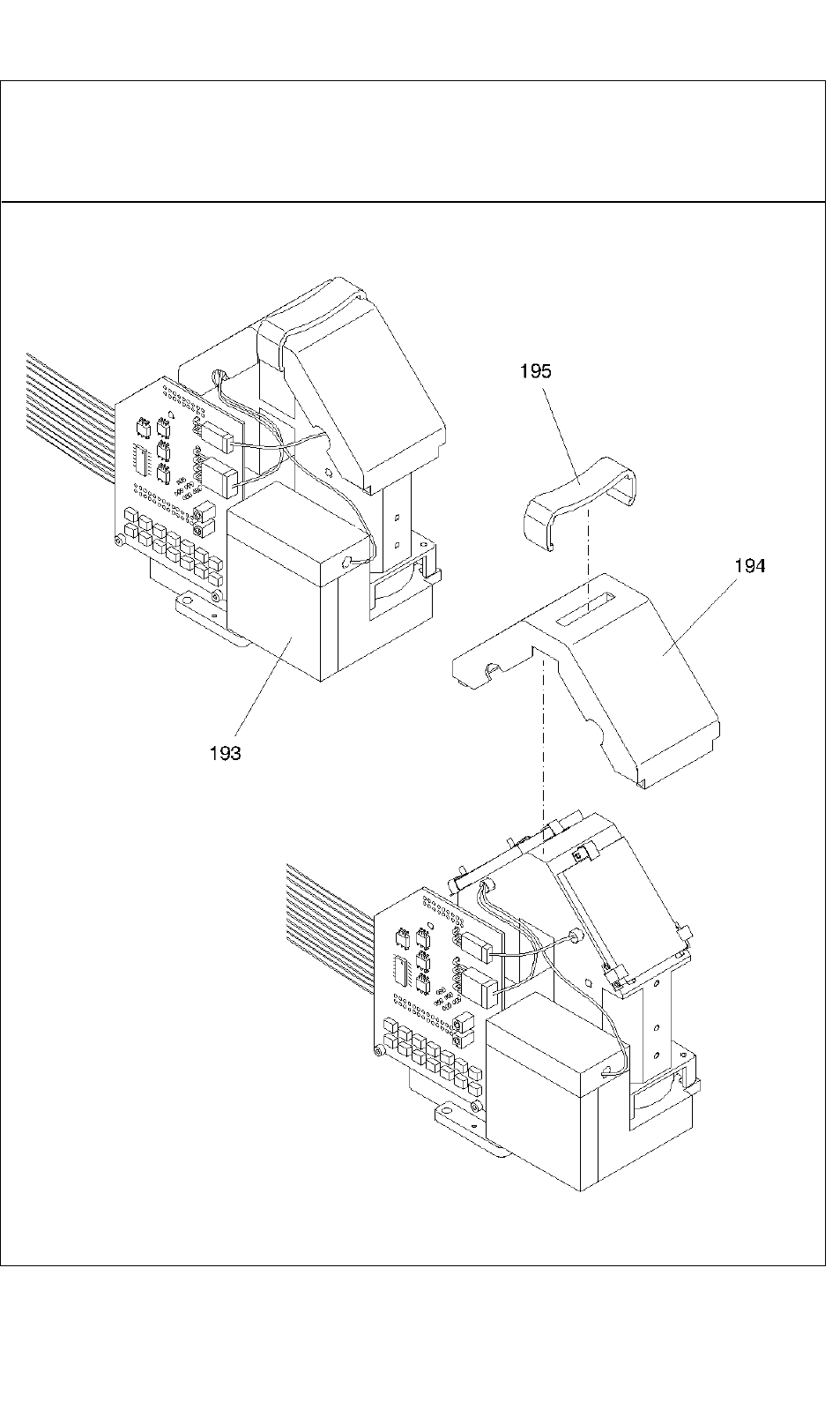 195

194

193