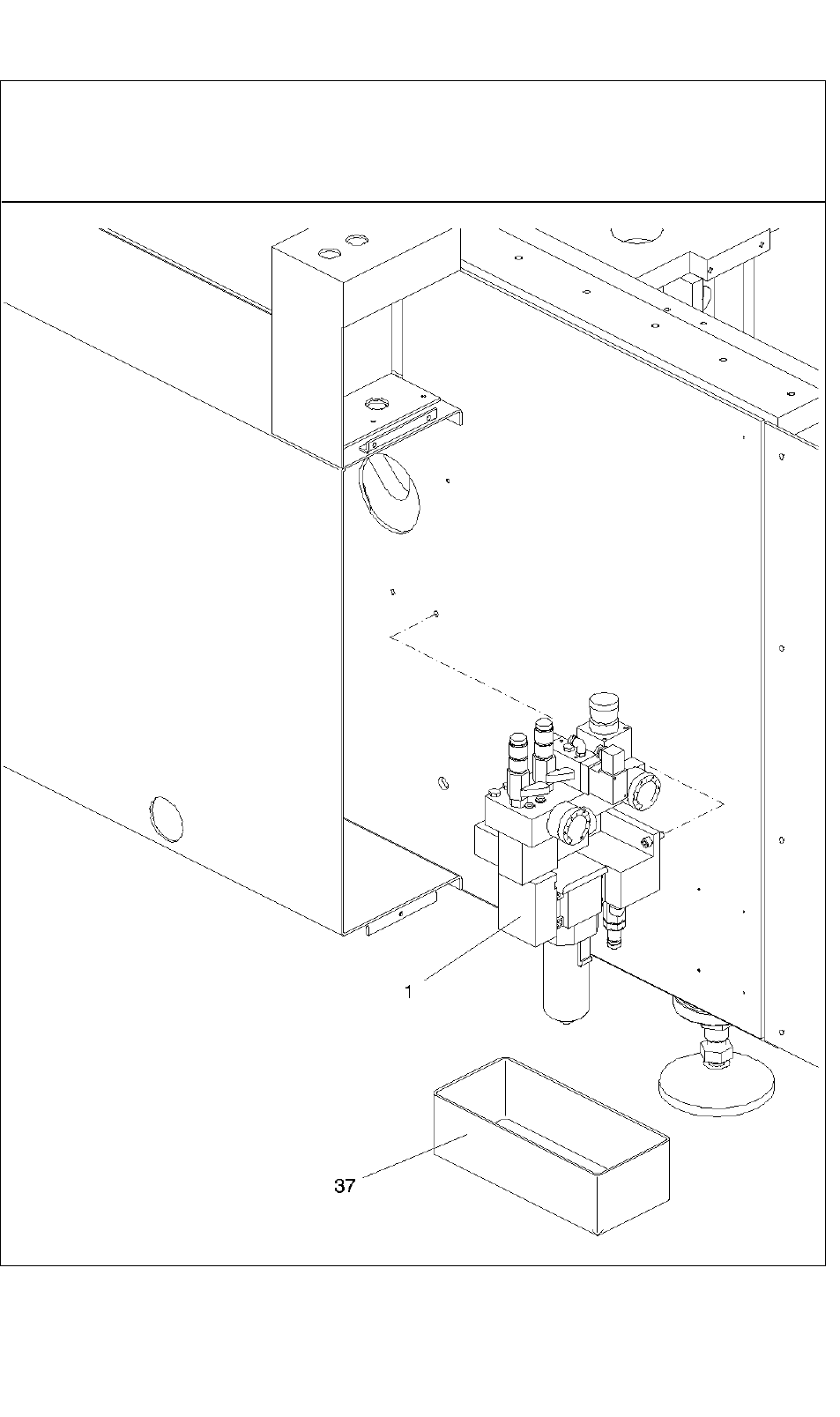 1

37