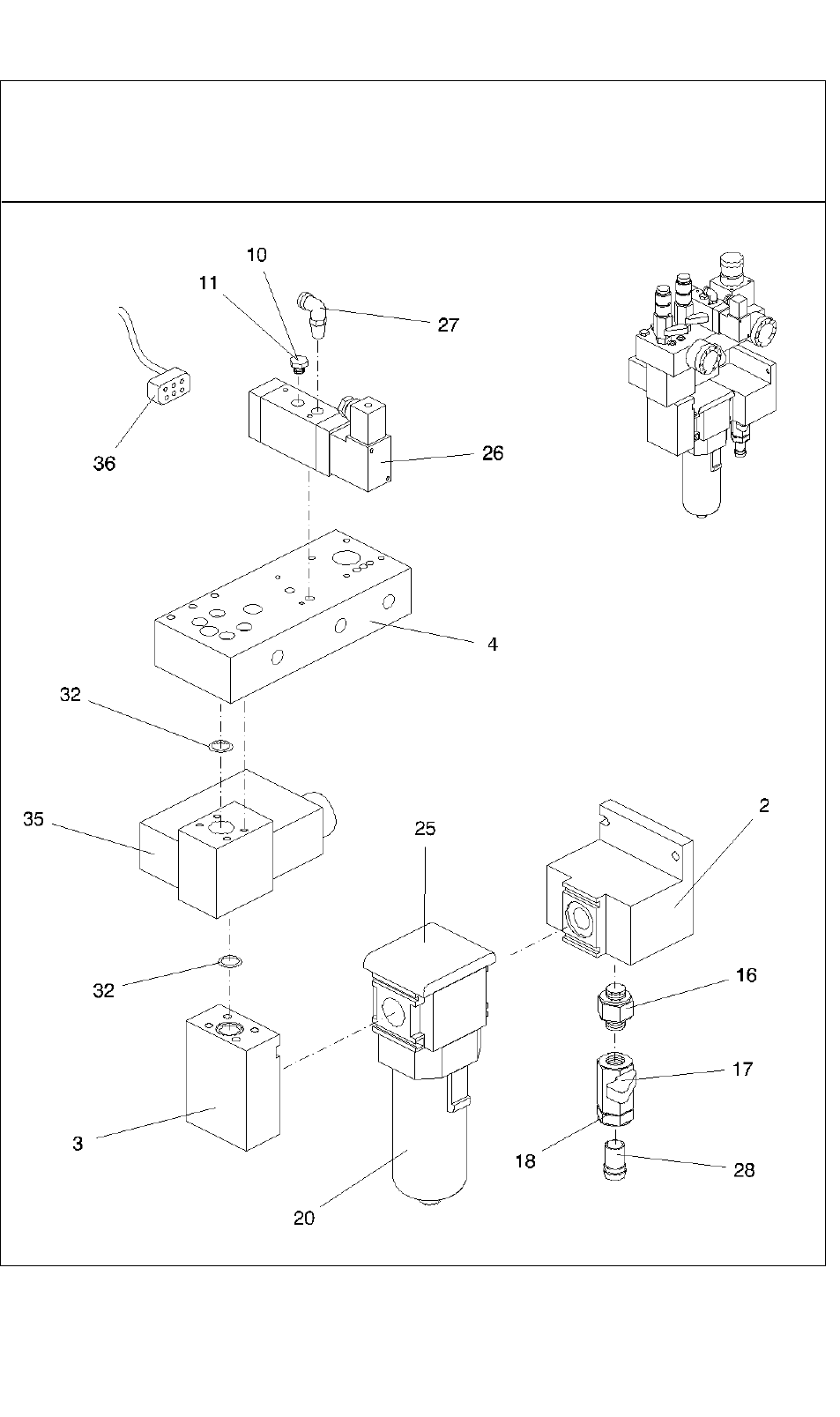 10
11
27
36
26
4
32
35
25
2
32
16
17
3
18
28
20