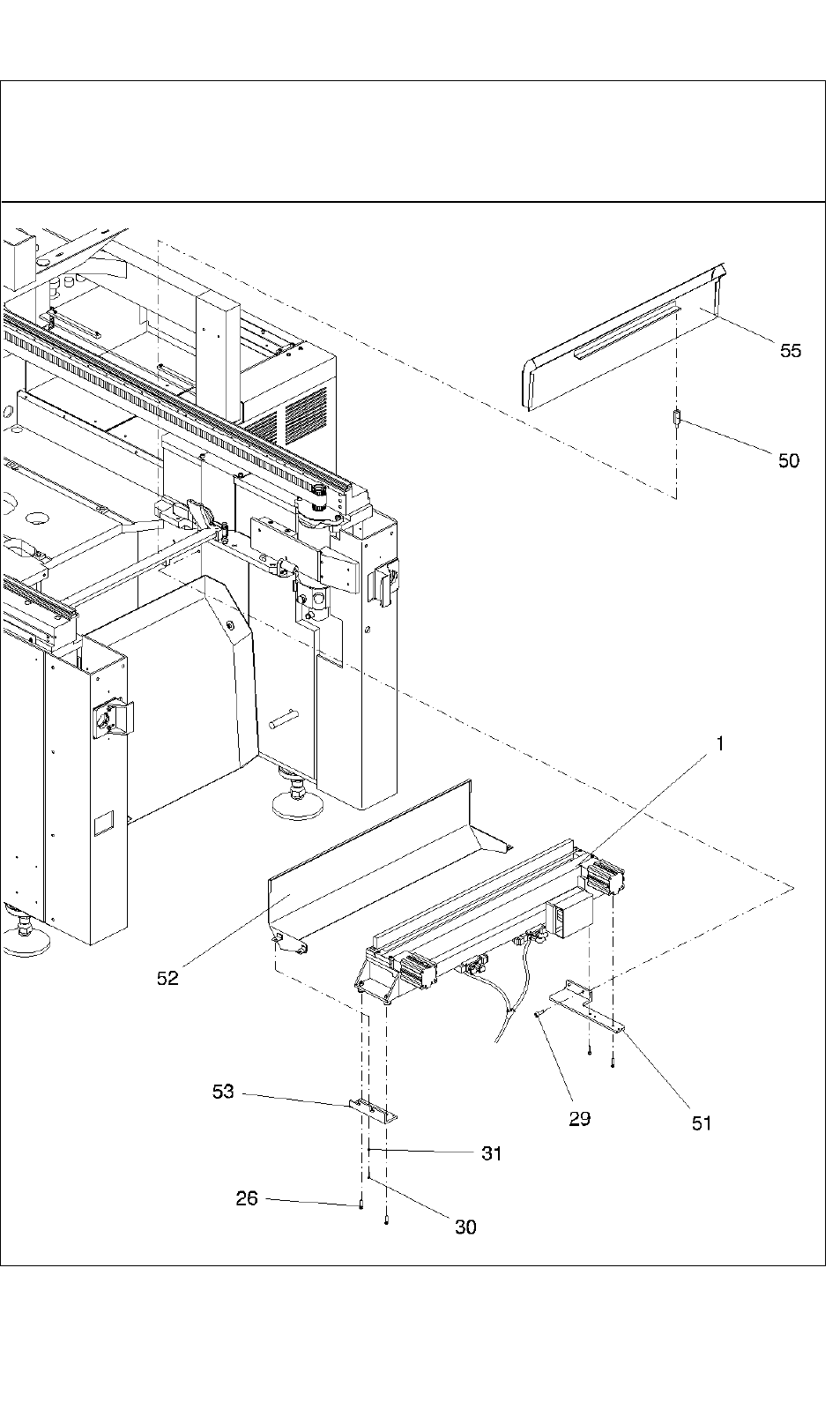 55

50

1

52

53

29

51

31

26

30