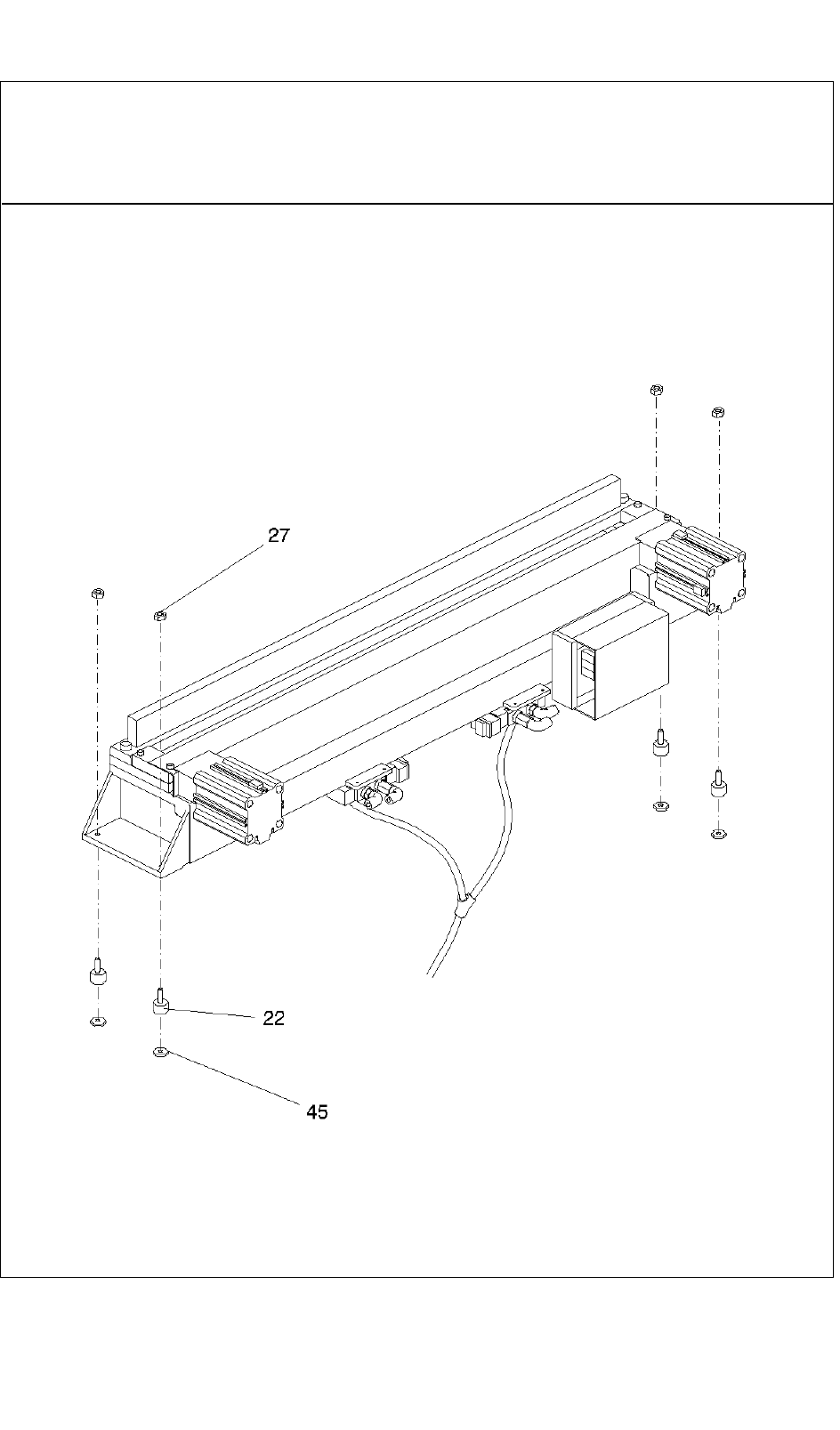 27

22

45