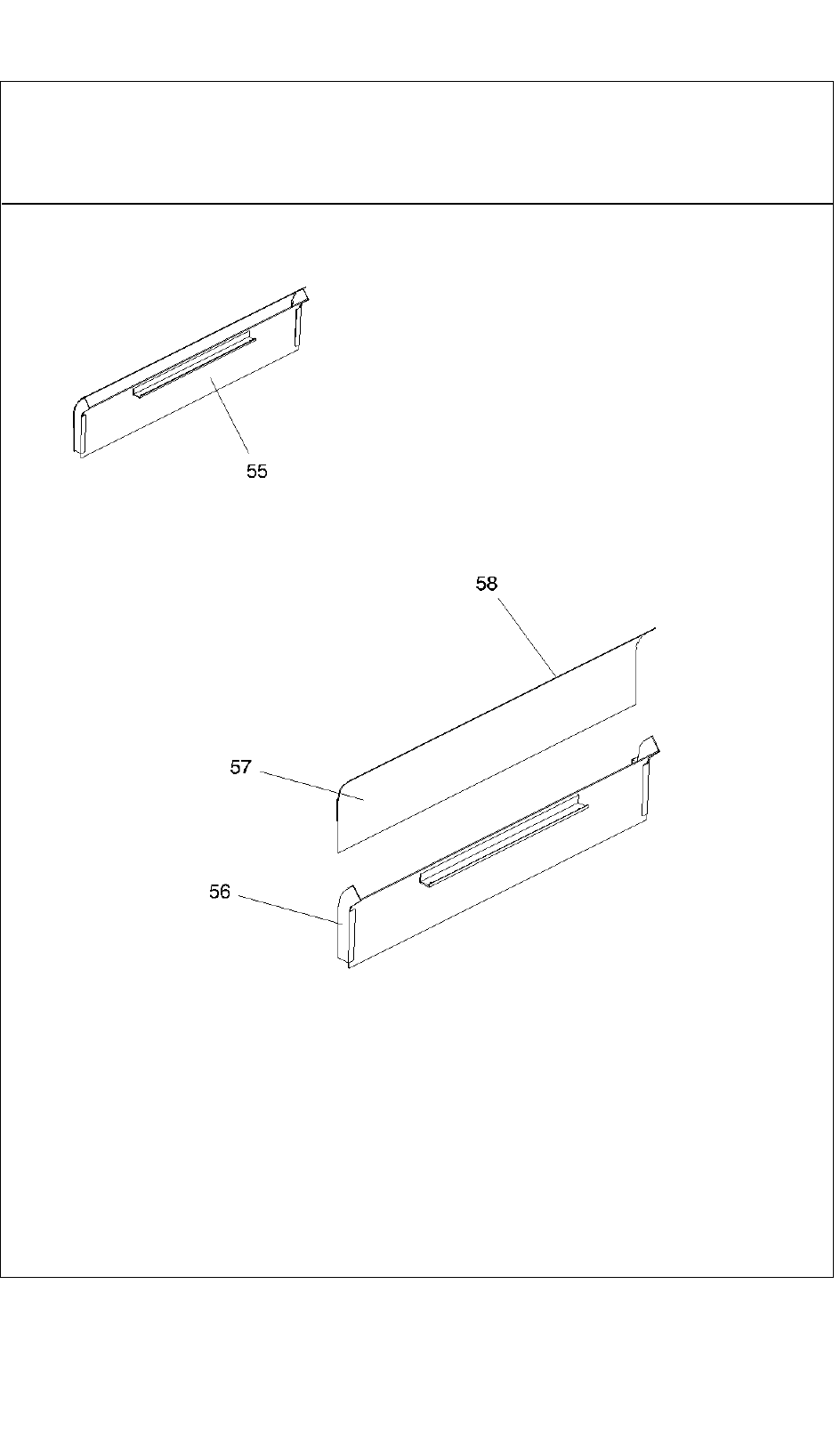 55

58

57

56